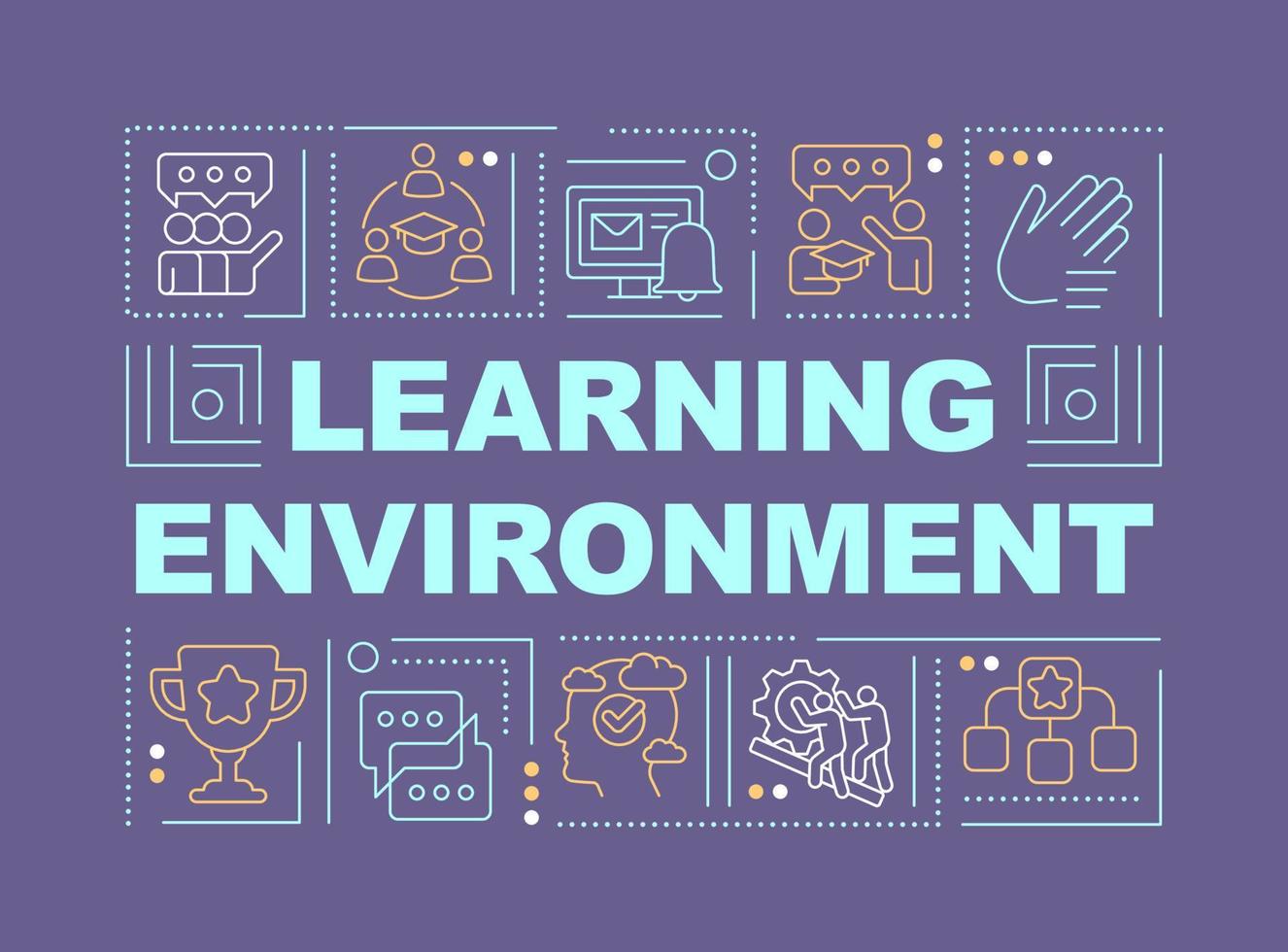 LEARNING ENVIRONMENT