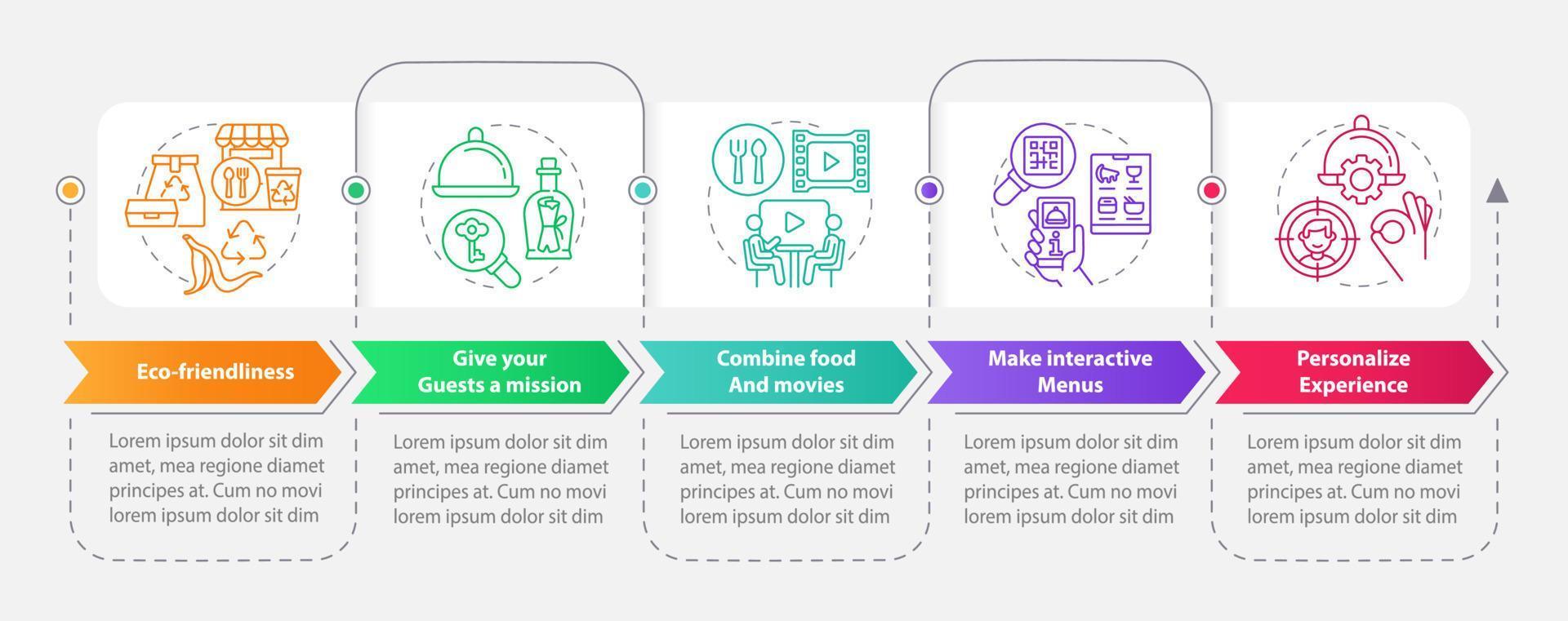 Eco-friendliness

Lorem ipsum dolor sit dim amet, mea regione diamet principes at. Cum no movi lorem ipsum dolor sit dim

Give your Guests a mission

Lorem ipsum dolor sit dim amet, mea regione diamet principes at. Cum no movi lorem ipsum dolor sit dim

Combine food And movies

Lorem ipsum dolor sit dim amet, mea regione diamet principes at. Cum no movi lorem ipsum dolor sit dim

Make interactive Menus

Lorem ipsum dolor sit dim amet, mea regione diamet principes at. Cum no movi lorem ipsum dolor sit dim

Personalize Experience

Lorem ipsum dolor sit dim amet, mea regione diamet principes at. Cum no movi lorem ipsum dolor sit dim