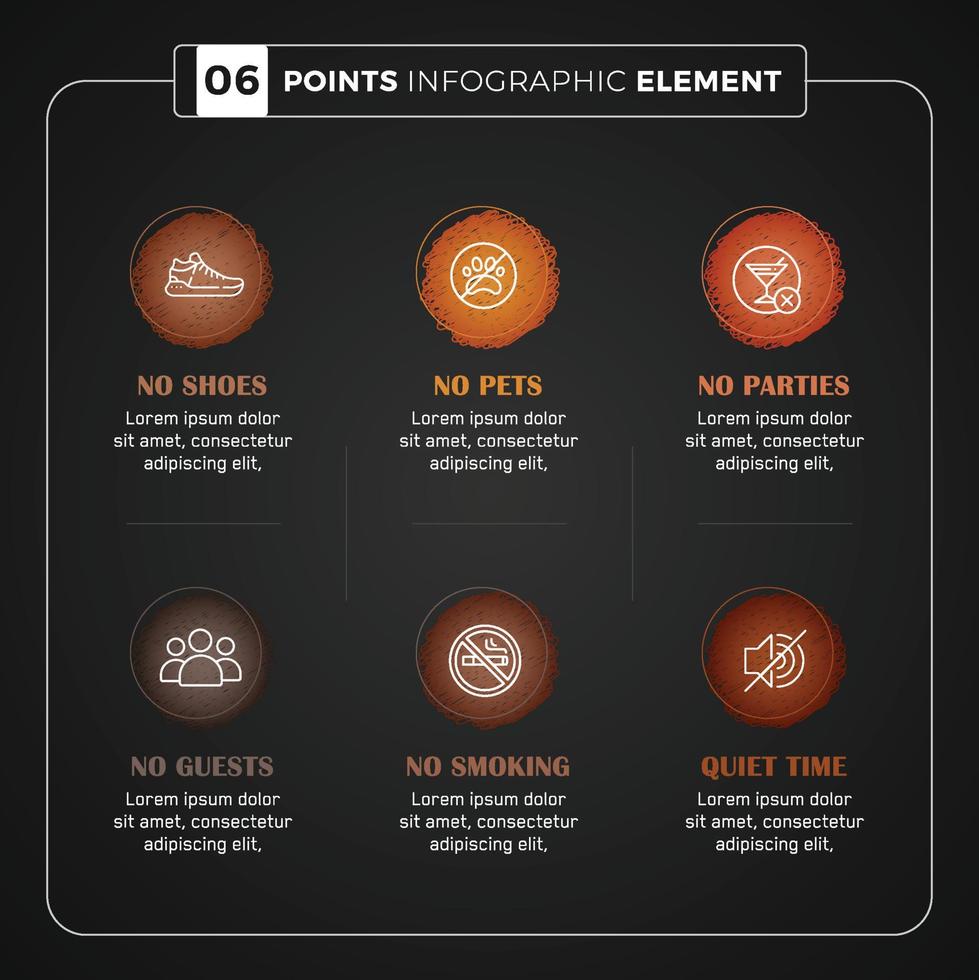 06 POINTS INFOGRAPHIC ELEMENT

NO SHOES
Lorem ipsum dolor sit amet, consectetur adipiscing elit,

NO PETS
Lorem ipsum dolor sit amet, consectetur adipiscing elit,

NO PARTIES
Lorem ipsum dolor sit amet, consectetur adipiscing elit,

NO GUESTS
Lorem ipsum dolor sit amet, consectetur adipiscing elit,

NO SMOKING
Lorem ipsum dolor sit amet, consectetur adipiscing elit,

QUIET TIME
Lorem ipsum dolor sit amet, consectetur adipiscing elit,