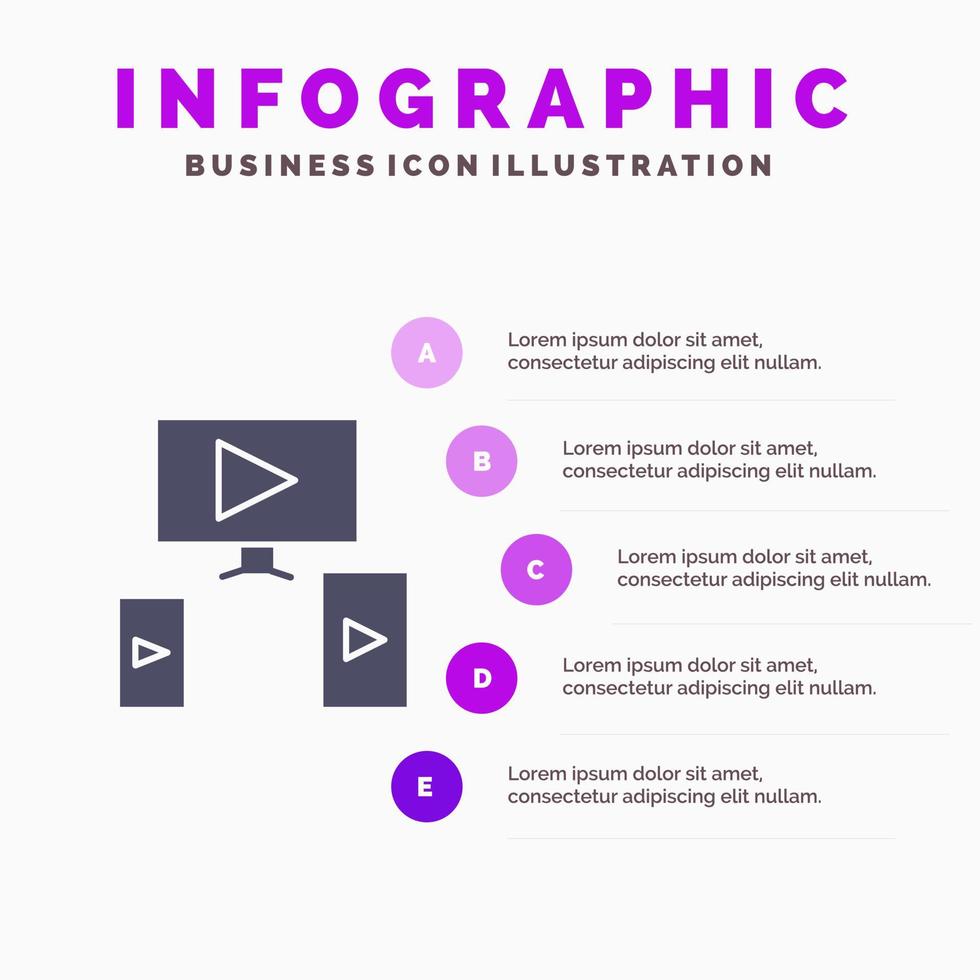 INFOGRAPHIC
BUSINESS ICON ILLUSTRATION

A
Lorem ipsum dolor sit amet, consectetur adipiscing elit nullam.

B
Lorem ipsum dolor sit amet, consectetur adipiscing elit nullam.

C
Lorem ipsum dolor sit amet, consectetur adipiscing elit nullam.

D
Lorem ipsum dolor sit amet, consectetur adipiscing elit nullam.

E
Lorem ipsum dolor sit amet, consectetur adipiscing elit nullam.