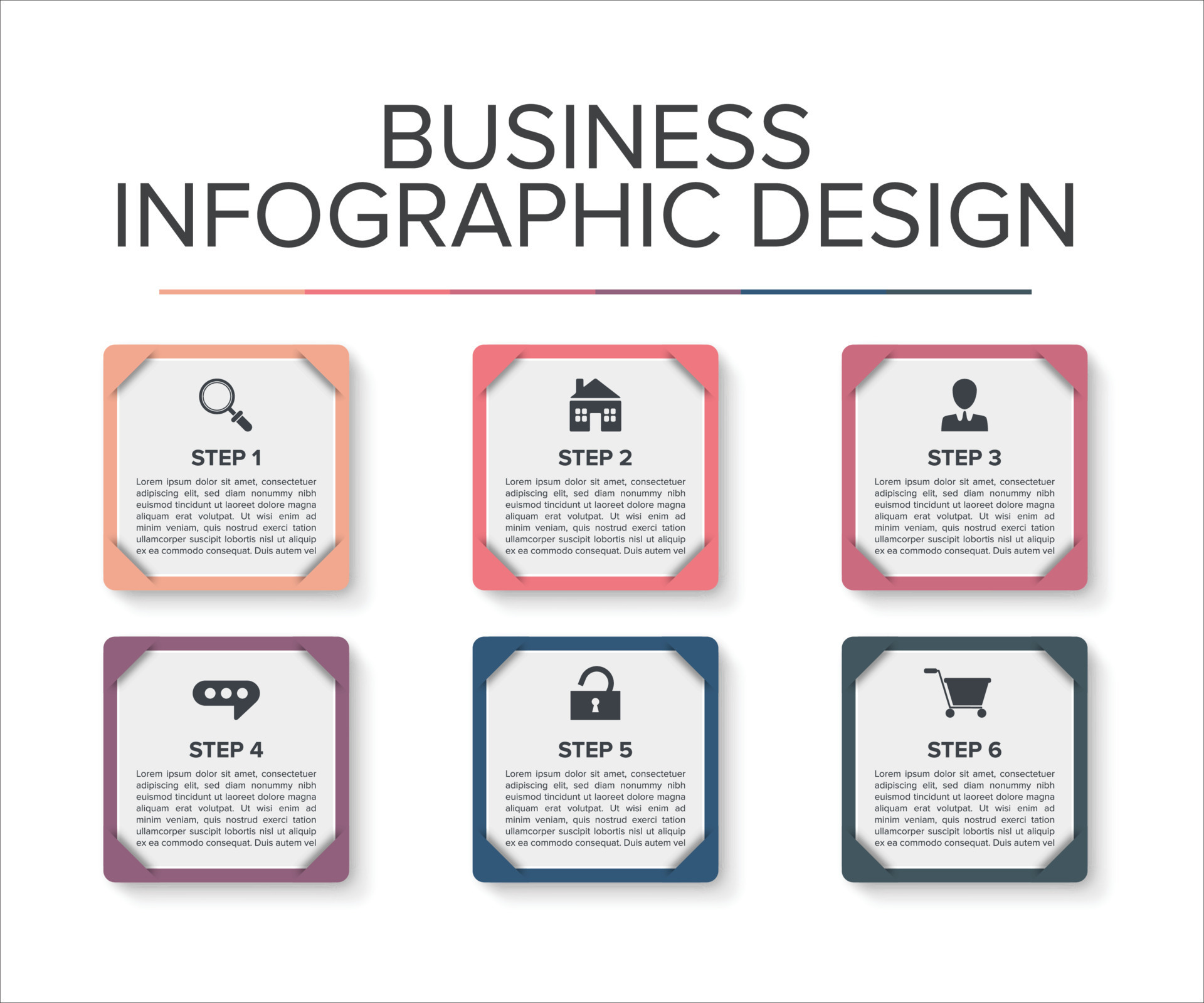 BUSINESS
INFOGRAPHIC DESIGN

STEP 1

Lorem ipsum dolor sit amet, consectetuer adipiscing elit, sed diam nonummy nibh euismod tincidunt ut laoreet dolore magna aliquam erat volutpat. Ut wisi enim ad minim veniam, quis nostrud exerci tation ullamcorper suscipit lobortis nisl ut aliquip ex ea commodo consequat. Duis autem vel

STEP 2

Lorem ipsum dolor sit amet, consectetuer adipiscing elit, sed diam nonummy nibh euismod tincidunt ut laoreet dolore magna aliquam erat volutpat. Ut wisi enim ad minim veniam, quis nostrud exerci tation ullamcorper suscipit lobortis nisl ut aliquip ex ea commodo consequat. Duis autem vel

STEP 3

Lorem ipsum dolor sit amet, consectetuer adipiscing elit, sed diam nonummy nibh euismod tincidunt ut laoreet dolore magna aliquam erat volutpat. Ut wisi enim ad minim veniam, quis nostrud exerci tation ullamcorper suscipit lobortis nisl ut aliquip ex ea commodo consequat. Duis autem vel

STEP 4

Lorem ipsum dolor sit amet, consectetuer adipiscing elit, sed diam nonummy nibh euismod tincidunt ut laoreet dolore magna aliquam erat volutpat. Ut wisi enim ad minim veniam, quis nostrud exerci tation ullamcorper suscipit lobortis nisl ut aliquip ex ea commodo consequat. Duis autem vel

STEP 5

Lorem ipsum dolor sit amet, consectetuer adipiscing elit, sed diam nonummy nibh euismod tincidunt ut laoreet dolore magna aliquam erat volutpat. Ut wisi enim ad minim veniam, quis nostrud exerci tation ullamcorper suscipit lobortis nisl ut aliquip ex ea commodo consequat. Duis autem vel

STEP 6

Lorem ipsum dolor sit amet, consectetuer adipiscing elit, sed diam nonummy nibh euismod tincidunt ut laoreet dolore magna aliquam erat volutpat. Ut wisi enim ad minim veniam, quis nostrud exerci tation ullamcorper suscipit lobortis nisl ut aliquip ex ea commodo consequat. Duis autem vel