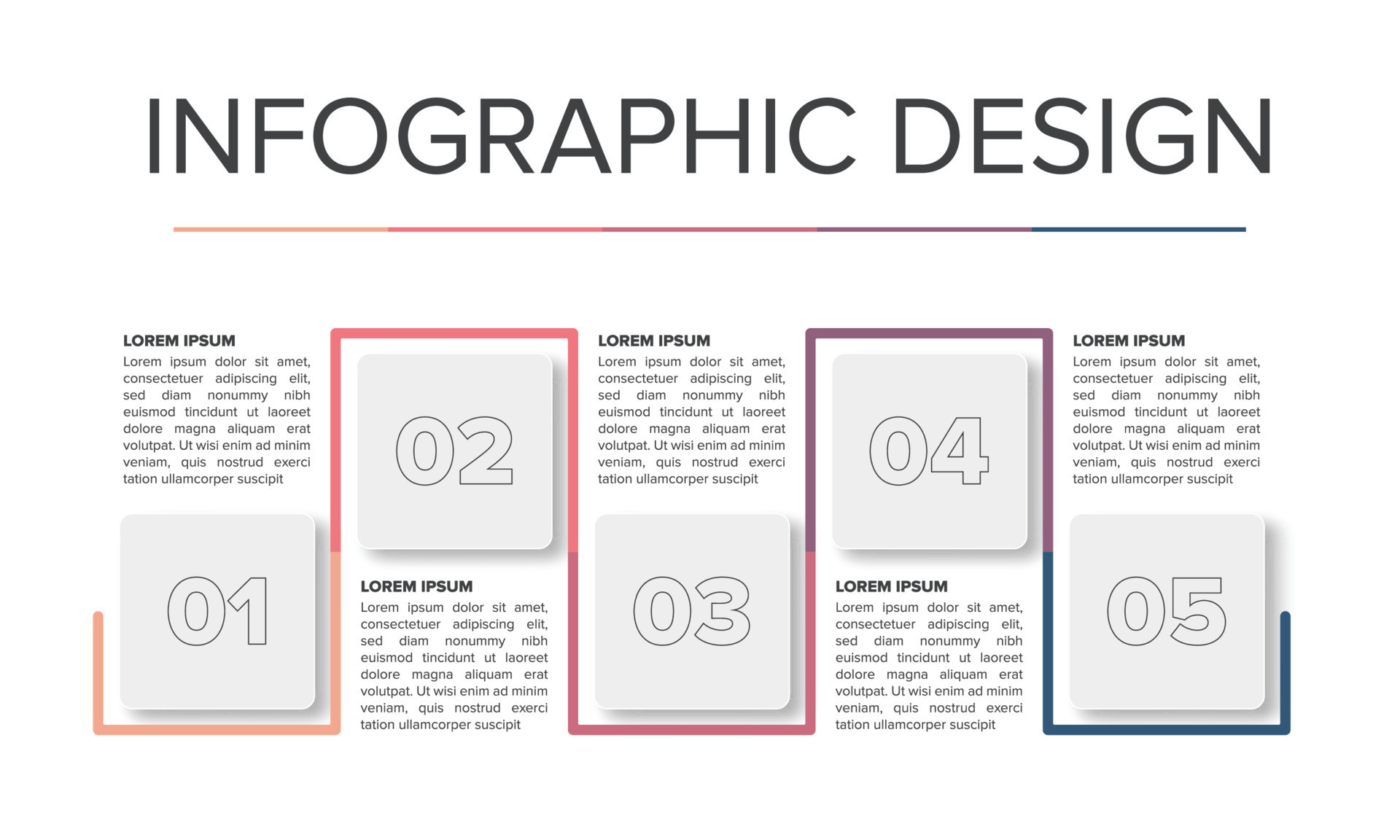 INFOGRAPHIC DESIGN

LOREM IPSUM
Lorem ipsum dolor sit amet, consectetuer adipiscing elit, sed diam nonummy nibh euismod tincidunt ut laoreet dolore magna aliquam erat volutpat. Ut wisi enim ad minim veniam, quis nostrud exerci tation ullamcorper suscipit

01

02

LOREM IPSUM
Lorem ipsum dolor sit amet, consectetuer adipiscing elit, sed diam nonummy nibh euismod tincidunt ut laoreet dolore magna aliquam erat volutpat. Ut wisi enim ad minim veniam, quis nostrud exerci tation ullamcorper suscipit

LOREM IPSUM
Lorem ipsum dolor sit amet, consectetuer adipiscing elit, sed diam nonummy nibh euismod tincidunt ut laoreet dolore magna aliquam erat volutpat. Ut wisi enim ad minim veniam, quis nostrud exerci tation ullamcorper suscipit

03

04

LOREM IPSUM
Lorem ipsum dolor sit amet, consectetuer adipiscing elit, sed diam nonummy nibh euismod tincidunt ut laoreet dolore magna aliquam erat volutpat. Ut wisi enim ad minim veniam, quis nostrud exerci tation ullamcorper suscipit

LOREM IPSUM
Lorem ipsum dolor sit amet, consectetuer adipiscing elit, sed diam nonummy nibh euismod tincidunt ut laoreet dolore magna aliquam erat volutpat. Ut wisi enim ad minim veniam, quis nostrud exerci tation ullamcorper suscipit

05