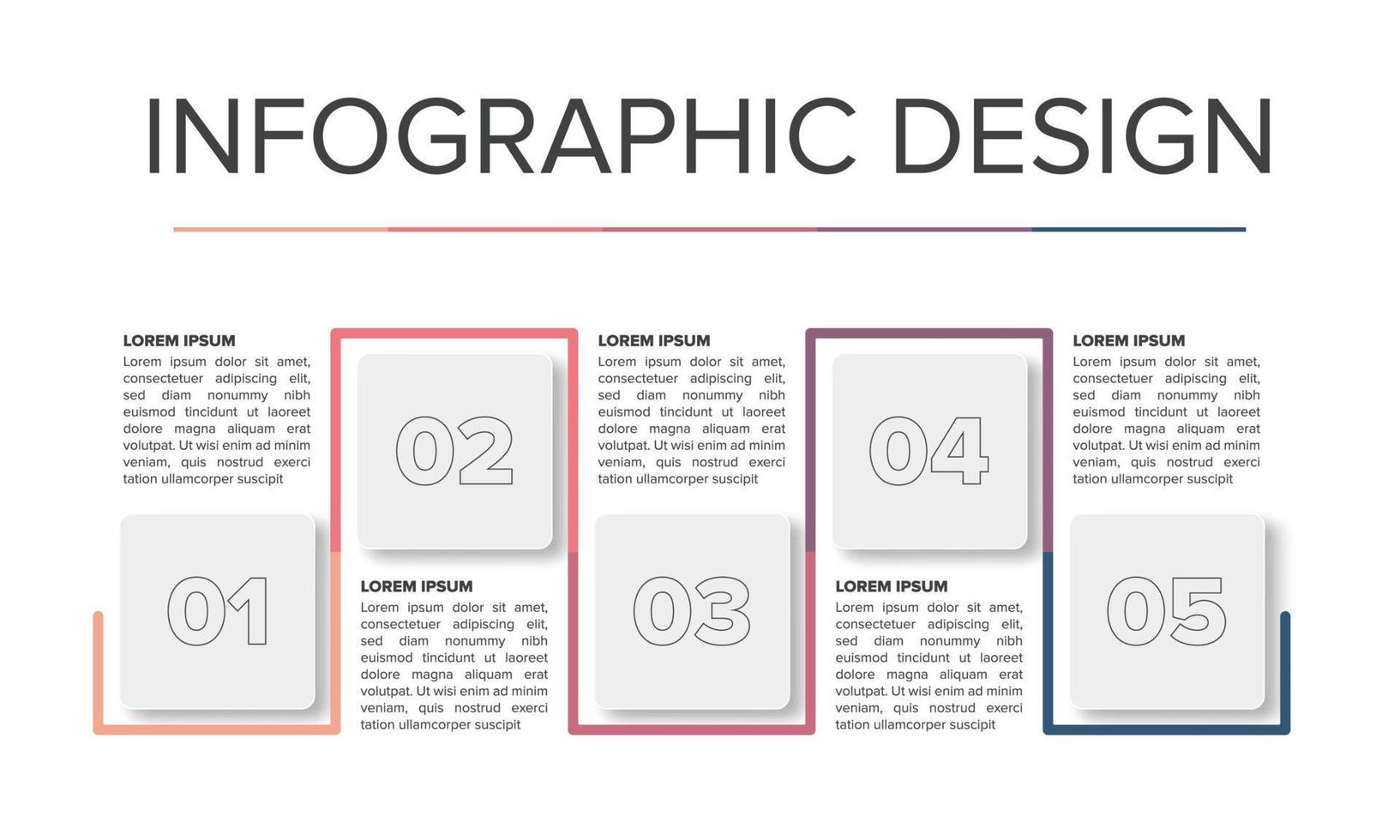 INFOGRAPHIC DESIGN

LOREM IPSUM
Lorem ipsum dolor sit amet, consectetuer adipiscing elit, sed diam nonummy nibh euismod tincidunt ut laoreet dolore magna aliquam erat volutpat. Ut wisi enim ad minim veniam, quis nostrud exerci tation ullamcorper suscipit

01

02

LOREM IPSUM
Lorem ipsum dolor sit amet, consectetuer adipiscing elit, sed diam nonummy nibh euismod tincidunt ut laoreet dolore magna aliquam erat volutpat. Ut wisi enim ad minim veniam, quis nostrud exerci tation ullamcorper suscipit

LOREM IPSUM
Lorem ipsum dolor sit amet, consectetuer adipiscing elit, sed diam nonummy nibh euismod tincidunt ut laoreet dolore magna aliquam erat volutpat. Ut wisi enim ad minim veniam, quis nostrud exerci tation ullamcorper suscipit

03

04

LOREM IPSUM
Lorem ipsum dolor sit amet, consectetuer adipiscing elit, sed diam nonummy nibh euismod tincidunt ut laoreet dolore magna aliquam erat volutpat. Ut wisi enim ad minim veniam, quis nostrud exerci tation ullamcorper suscipit

LOREM IPSUM
Lorem ipsum dolor sit amet, consectetuer adipiscing elit, sed diam nonummy nibh euismod tincidunt ut laoreet dolore magna aliquam erat volutpat. Ut wisi enim ad minim veniam, quis nostrud exerci tation ullamcorper suscipit

05