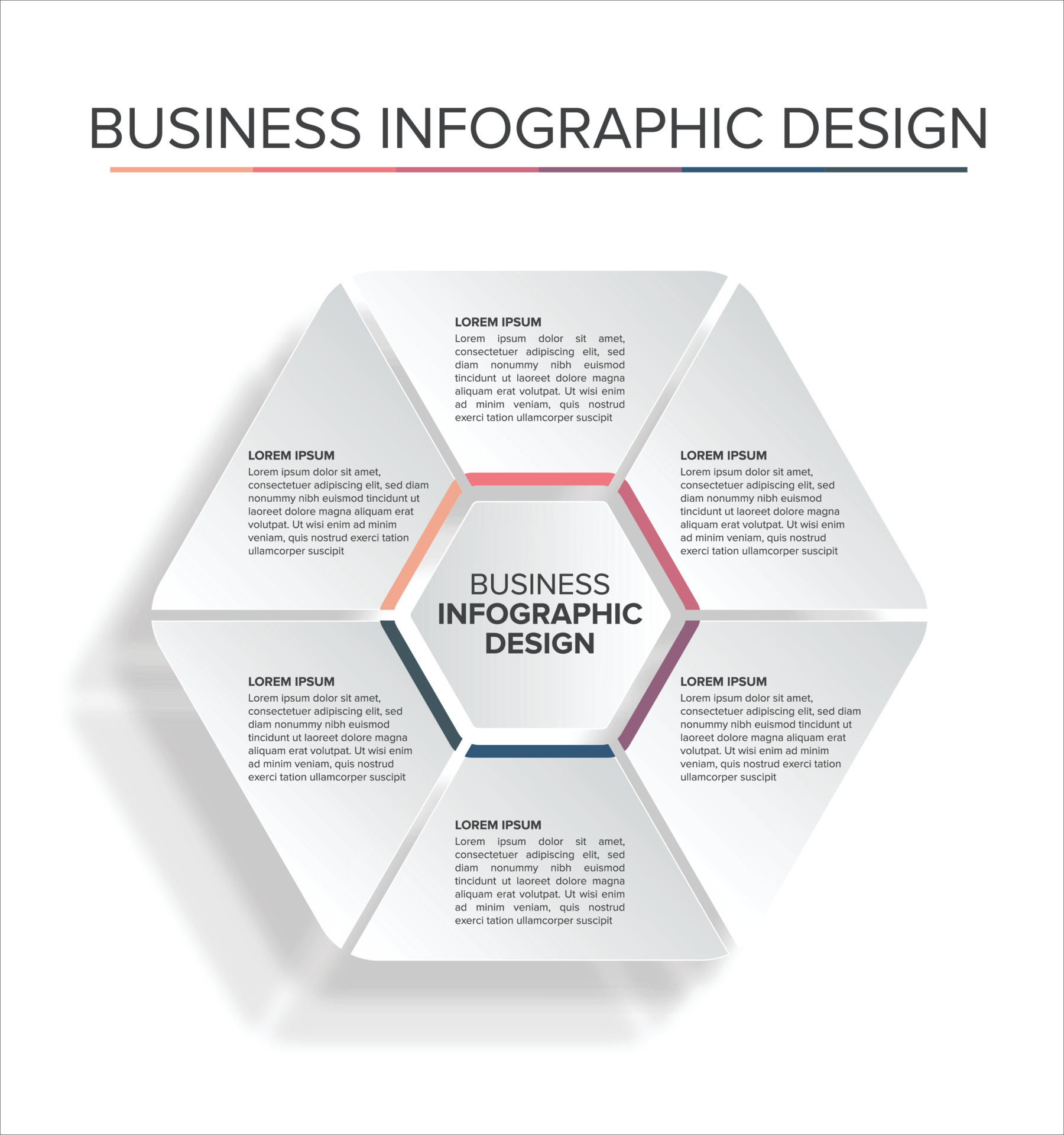 BUSINESS INFOGRAPHIC DESIGN

LOREM IPSUM
Lorem ipsum dolor sit amet, consectetuer adipiscing elit, sed diam nonummy nibh euismod tincidunt ut laoreet dolore magna aliquam erat volutpat. Ut wisi enim ad minim veniam, quis nostrud exerci tation ullamcorper suscipit

LOREM IPSUM
Lorem ipsum dolor sit amet, consectetuer adipiscing elit, sed diam nonummy nibh euismod tincidunt ut laoreet dolore magna aliquam erat volutpat. Ut wisi enim ad minim veniam, quis nostrud exerci tation ullamcorper suscipit

LOREM IPSUM
Lorem ipsum dolor sit amet, consectetuer adipiscing elit, sed diam nonummy nibh euismod tincidunt ut laoreet dolore magna aliquam erat volutpat. Ut wisi enim ad minim veniam, quis nostrud exerci tation ullamcorper suscipit

BUSINESS
INFOGRAPHIC
DESIGN

LOREM IPSUM
Lorem ipsum dolor sit amet, consectetuer adipiscing elit, sed diam nonummy nibh euismod tincidunt ut laoreet dolore magna aliquam erat volutpat. Ut wisi enim ad minim veniam, quis nostrud exerci tation ullamcorper suscipit

LOREM IPSUM
Lorem ipsum dolor sit amet, consectetuer adipiscing elit, sed diam nonummy nibh euismod tincidunt ut laoreet dolore magna aliquam erat volutpat. Ut wisi enim ad minim veniam, quis nostrud exerci tation ullamcorper suscipit

LOREM IPSUM
Lorem ipsum dolor sit amet, consectetuer adipiscing elit, sed diam nonummy nibh euismod tincidunt ut laoreet dolore magna aliquam erat volutpat. Ut wisi enim ad minim veniam, quis nostrud exerci tation ullamcorper suscipit