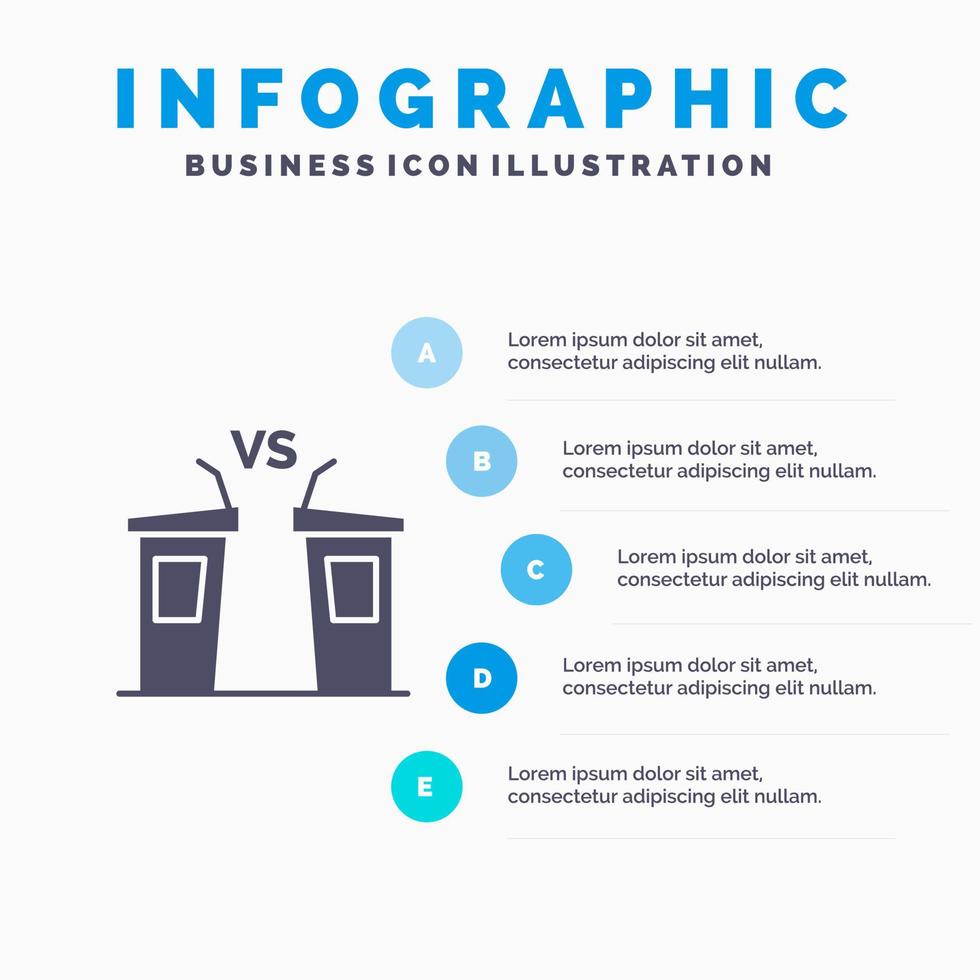 INFOGRAPHIC
BUSINESS ICON ILLUSTRATION

VS

A
Lorem ipsum dolor sit amet, consectetur adipiscing elit nullam.

B
Lorem ipsum dolor sit amet, consectetur adipiscing elit nullam.

C
Lorem ipsum dolor sit amet, consectetur adipiscing elit nullam.

D
Lorem ipsum dolor sit amet, consectetur adipiscing elit nullam.

E
Lorem ipsum dolor sit amet, consectetur adipiscing elit nullam.