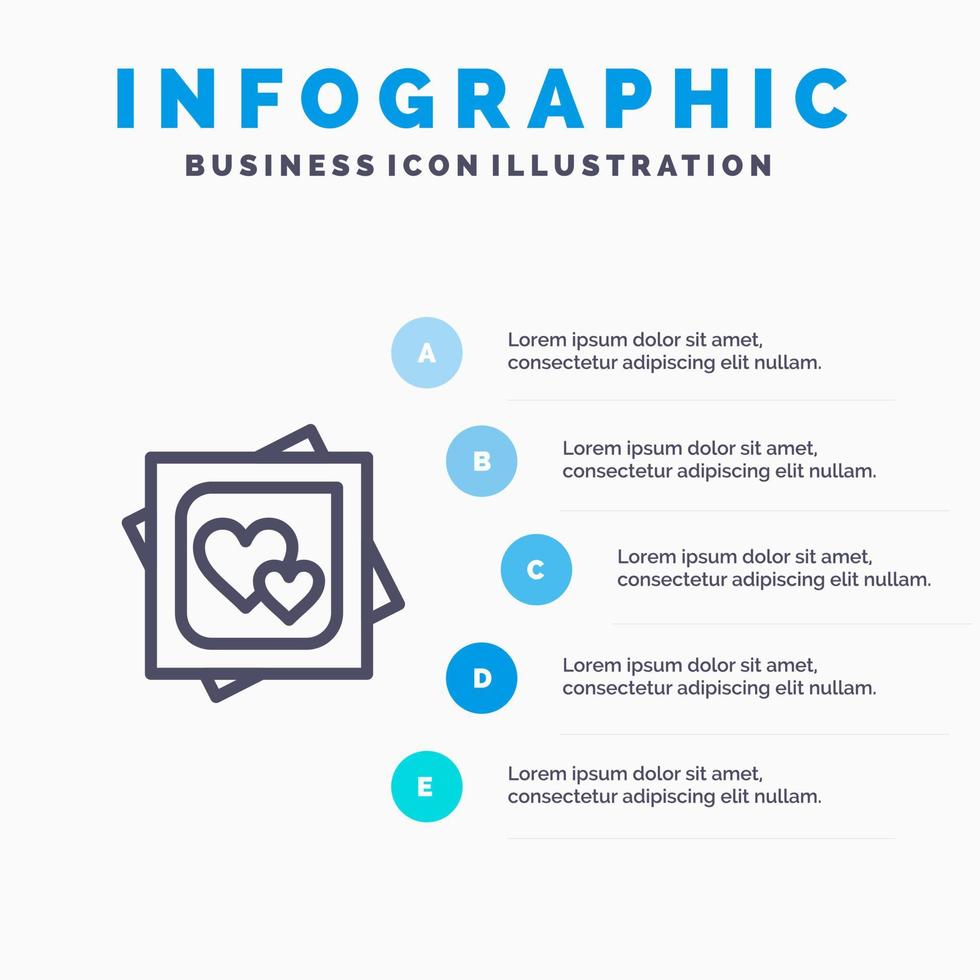 INFOGRAPHIC
BUSINESS ICON ILLUSTRATION

A
Lorem ipsum dolor sit amet, consectetur adipiscing elit nullam.

B
Lorem ipsum dolor sit amet, consectetur adipiscing elit nullam.

C
Lorem ipsum dolor sit amet, consectetur adipiscing elit nullam.

D
Lorem ipsum dolor sit amet, consectetur adipiscing elit nullam.

E
Lorem ipsum dolor sit amet, consectetur adipiscing elit nullam.