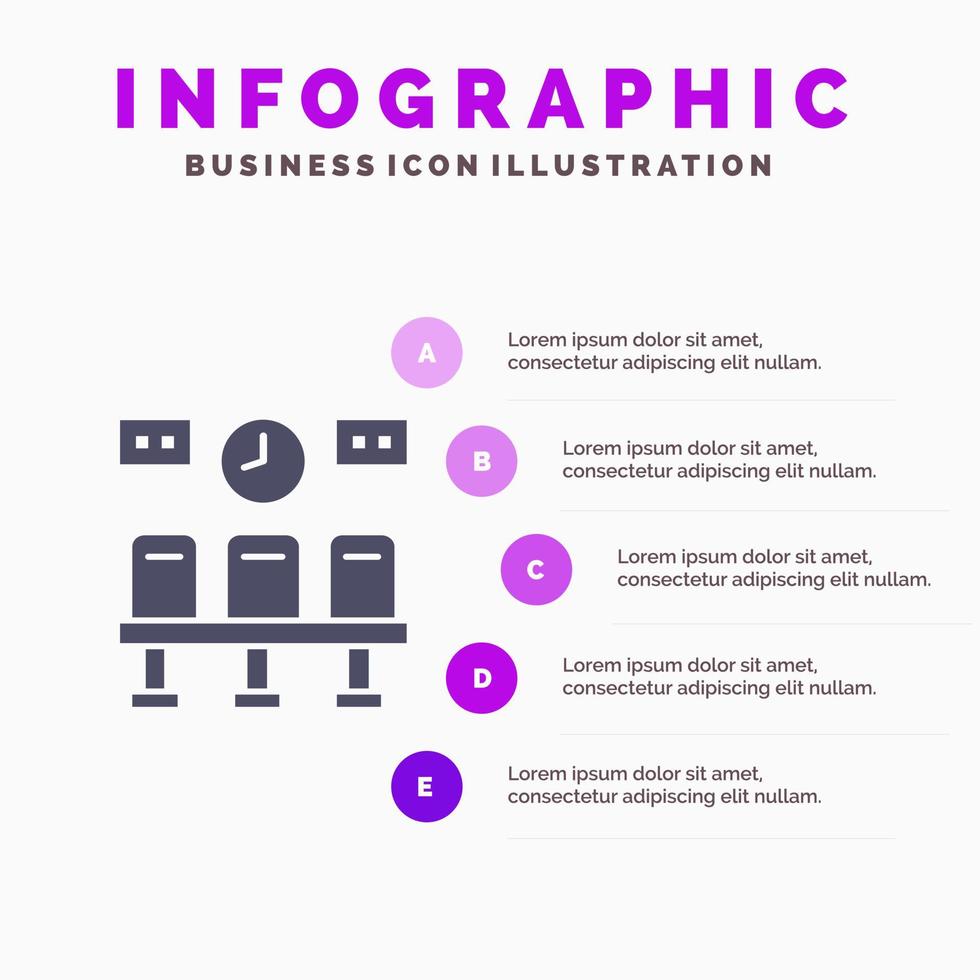 INFOGRAPHIC
BUSINESS ICON ILLUSTRATION

A
Lorem ipsum dolor sit amet, consectetur adipiscing elit nullam.

B
Lorem ipsum dolor sit amet, consectetur adipiscing elit nullam.

C
Lorem ipsum dolor sit amet, consectetur adipiscing elit nullam.

D
Lorem ipsum dolor sit amet, consectetur adipiscing elit nullam.

E
Lorem ipsum dolor sit amet, consectetur adipiscing elit nullam.