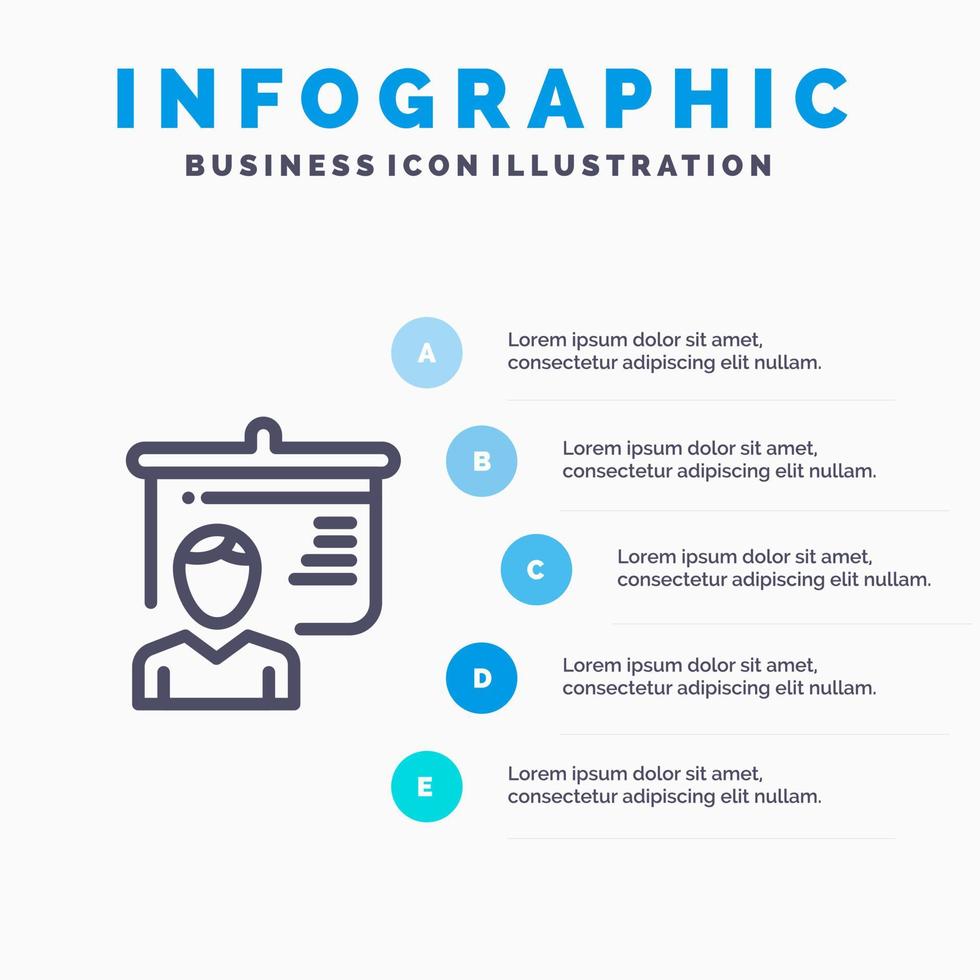 INFOGRAPHIC
BUSINESS ICON ILLUSTRATION

A
Lorem ipsum dolor sit amet, consectetur adipiscing elit nullam.

B
Lorem ipsum dolor sit amet, consectetur adipiscing elit nullam.

C
Lorem ipsum dolor sit amet, consectetur adipiscing elit nullam.

D
Lorem ipsum dolor sit amet, consectetur adipiscing elit nullam.

E
Lorem ipsum dolor sit amet, consectetur adipiscing elit nullam.