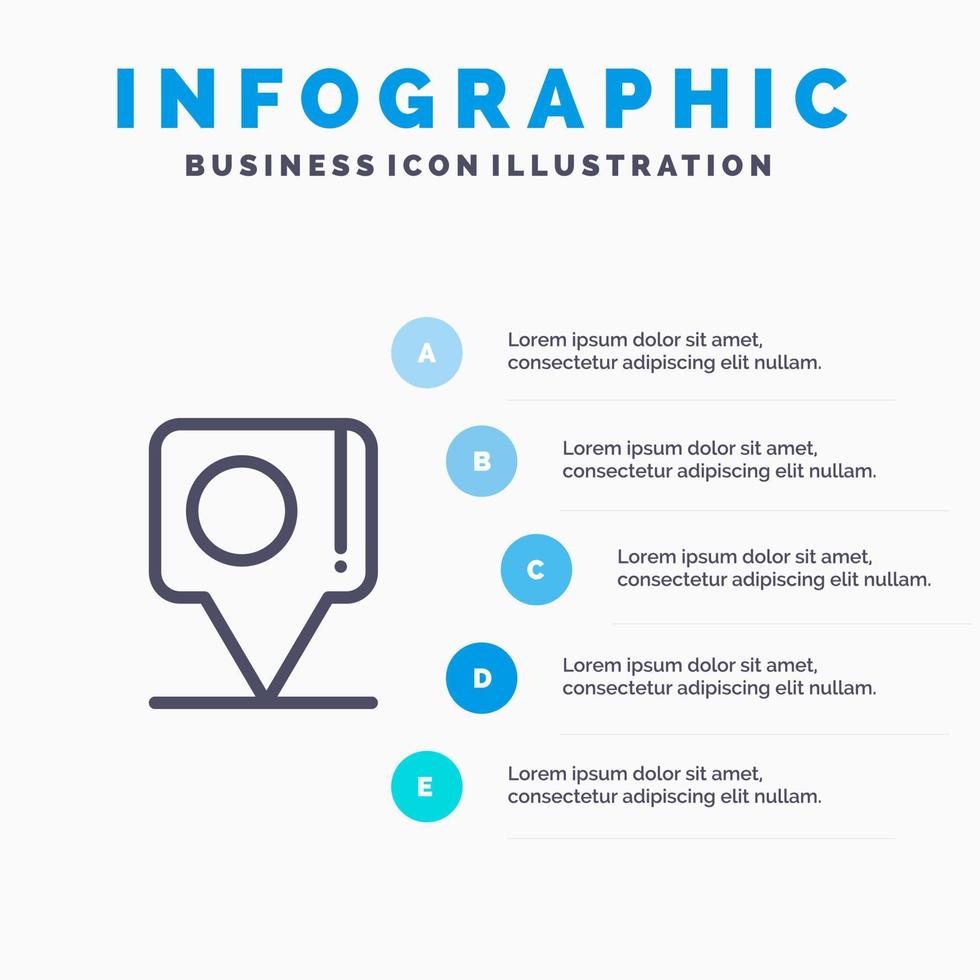 INFOGRAPHIC
BUSINESS ICON ILLUSTRATION

A
Lorem ipsum dolor sit amet, consectetur adipiscing elit nullam.

B
Lorem ipsum dolor sit amet, consectetur adipiscing elit nullam.

C
Lorem ipsum dolor sit amet, consectetur adipiscing elit nullam.

D
Lorem ipsum dolor sit amet, consectetur adipiscing elit nullam.

E
Lorem ipsum dolor sit amet, consectetur adipiscing elit nullam.