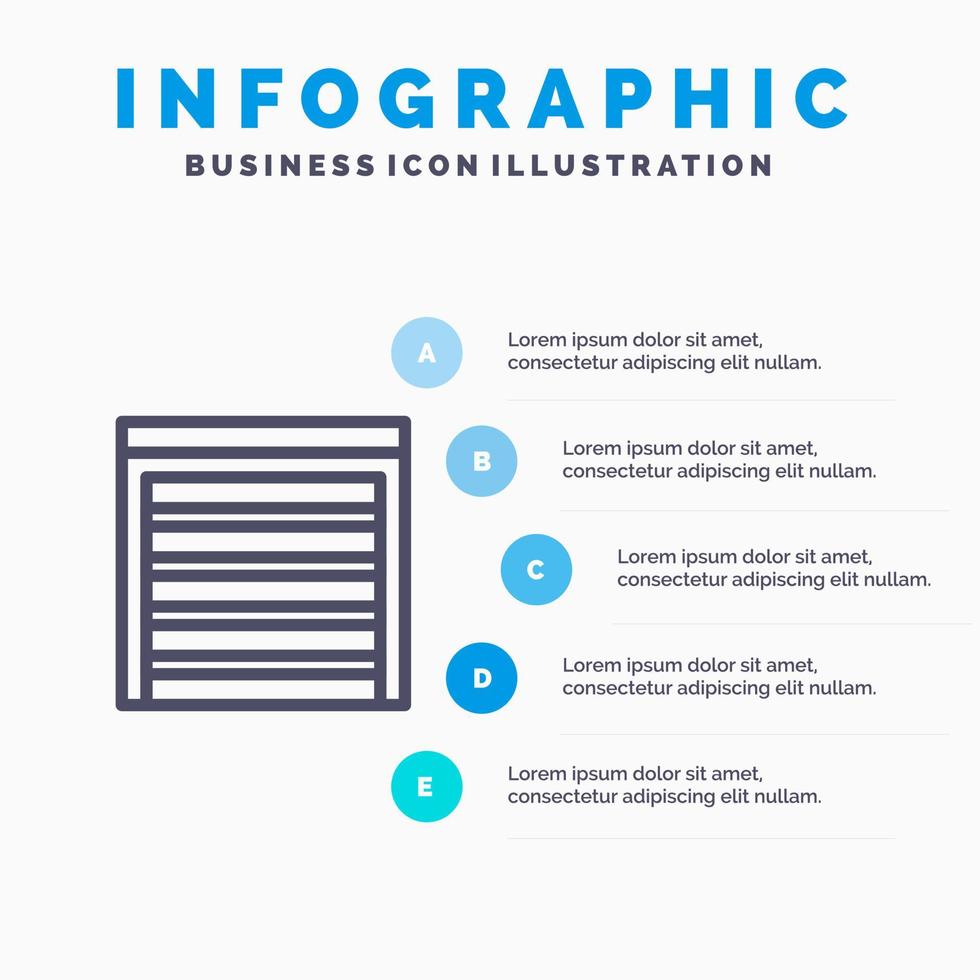 INFOGRAPHIC
BUSINESS ICON ILLUSTRATION

A
Lorem ipsum dolor sit amet, consectetur adipiscing elit nullam.

B
Lorem ipsum dolor sit amet, consectetur adipiscing elit nullam.

C
Lorem ipsum dolor sit amet, consectetur adipiscing elit nullam.

D
Lorem ipsum dolor sit amet, consectetur adipiscing elit nullam.

E
Lorem ipsum dolor sit amet, consectetur adipiscing elit nullam.