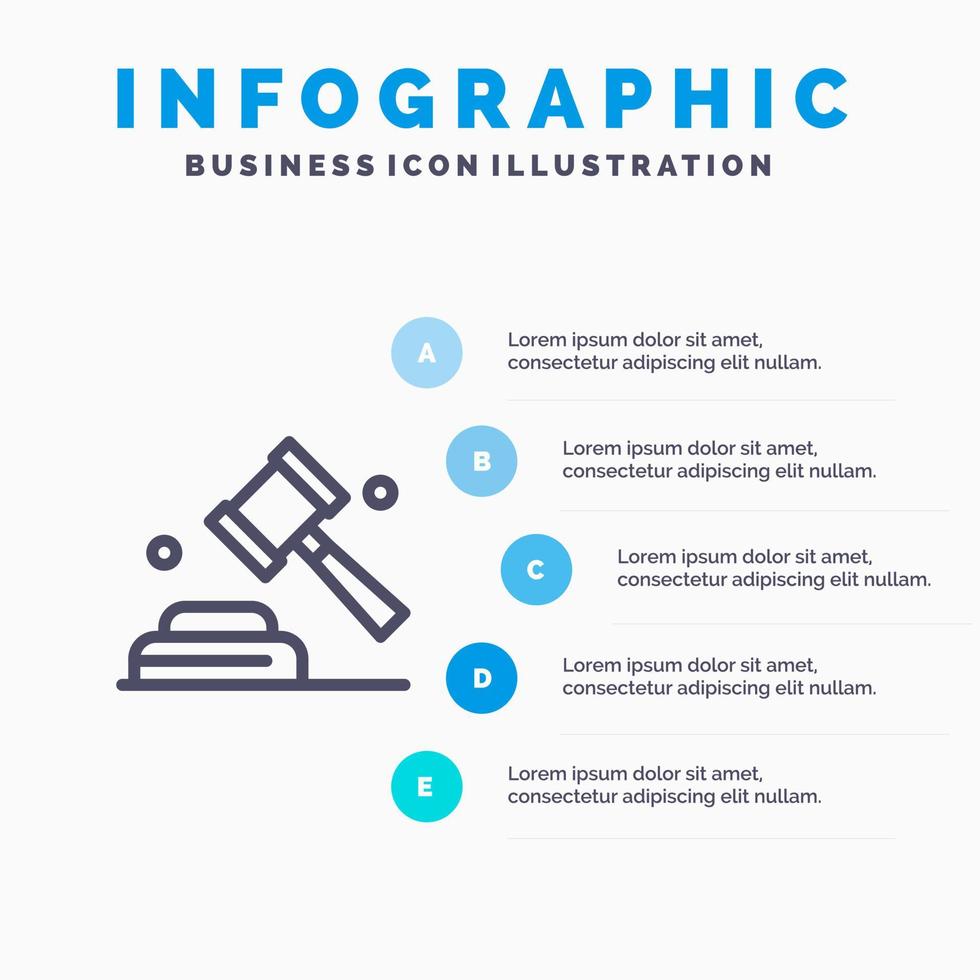 INFOGRAPHIC
BUSINESS ICON ILLUSTRATION

A
Lorem ipsum dolor sit amet, consectetur adipiscing elit nullam.

B
Lorem ipsum dolor sit amet, consectetur adipiscing elit nullam.

C
Lorem ipsum dolor sit amet, consectetur adipiscing elit nullam.

D
Lorem ipsum dolor sit amet, consectetur adipiscing elit nullam.

E
Lorem ipsum dolor sit amet, consectetur adipiscing elit nullam.