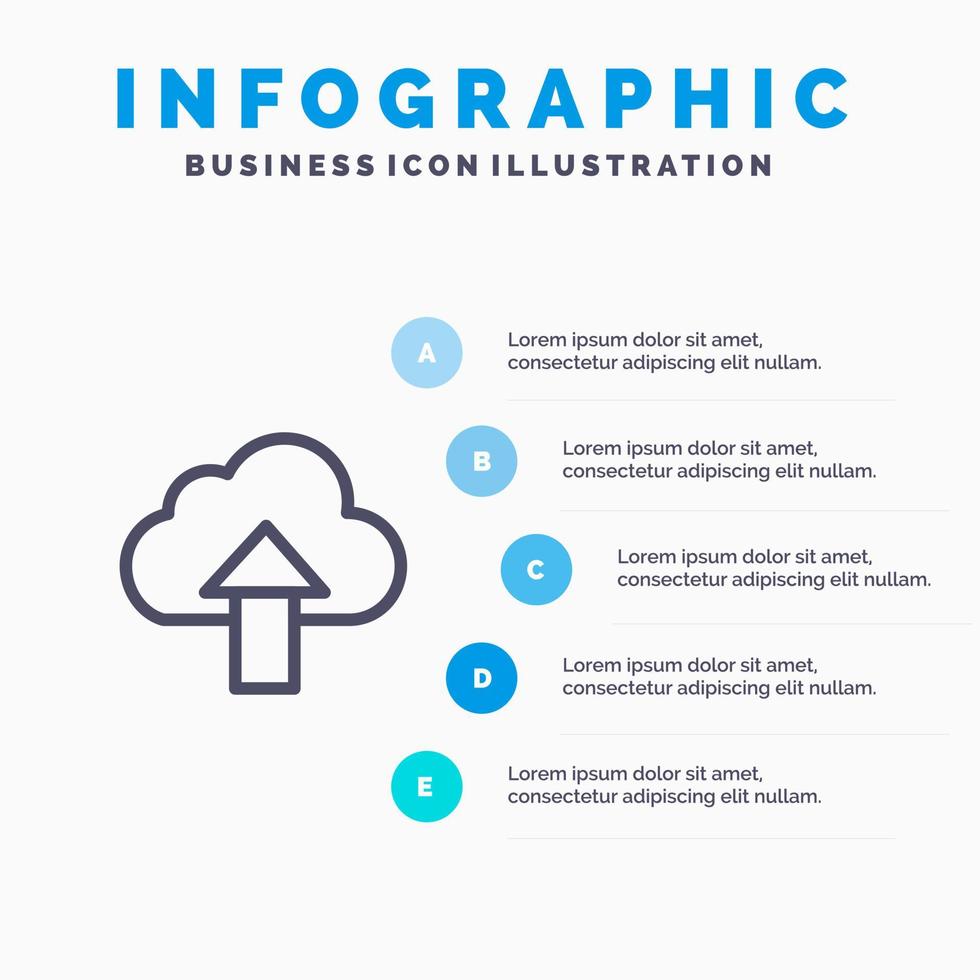 INFOGRAPHIC
BUSINESS ICON ILLUSTRATION

A
Lorem ipsum dolor sit amet, consectetur adipiscing elit nullam.

B
Lorem ipsum dolor sit amet, consectetur adipiscing elit nullam.

C
Lorem ipsum dolor sit amet, consectetur adipiscing elit nullam.

D
Lorem ipsum dolor sit amet, consectetur adipiscing elit nullam.

E
Lorem ipsum dolor sit amet, consectetur adipiscing elit nullam.