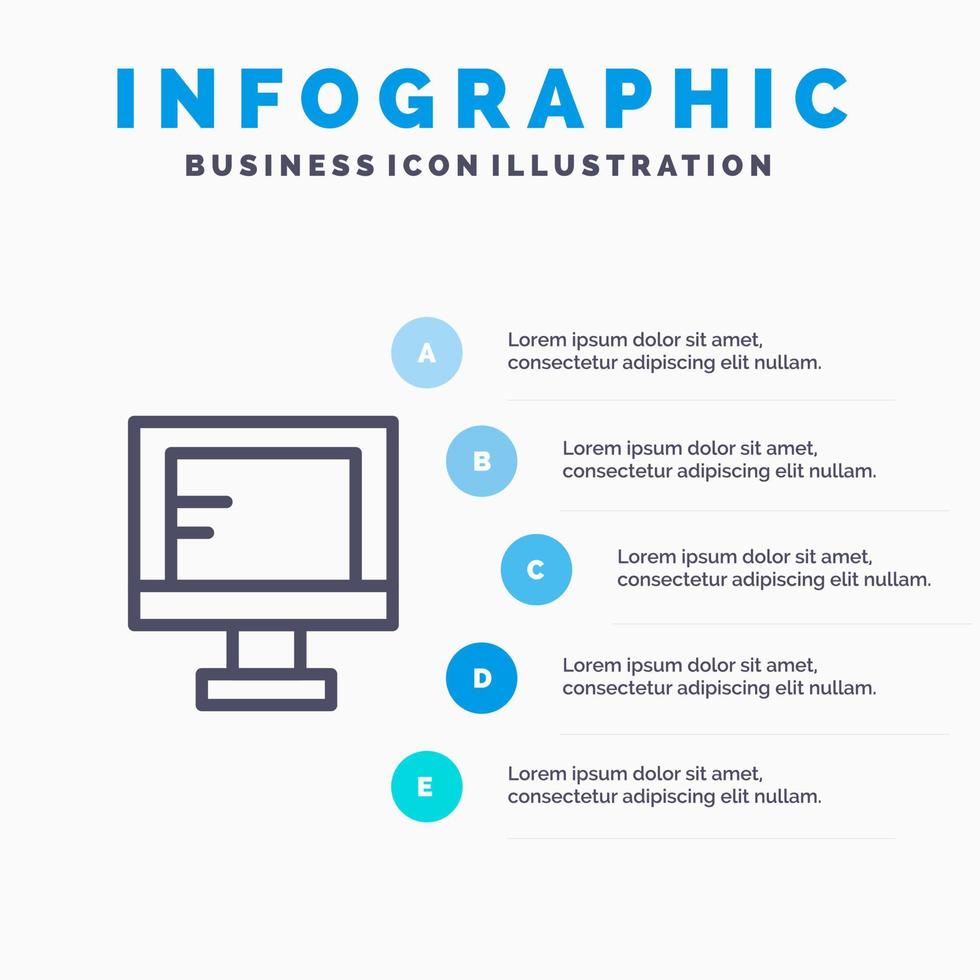 INFOGRAPHIC
BUSINESS ICON ILLUSTRATION

A
Lorem ipsum dolor sit amet, consectetur adipiscing elit nullam.

B
Lorem ipsum dolor sit amet, consectetur adipiscing elit nullam.

C
Lorem ipsum dolor sit amet, consectetur adipiscing elit nullam.

D
Lorem ipsum dolor sit amet, consectetur adipiscing elit nullam.

E
Lorem ipsum dolor sit amet, consectetur adipiscing elit nullam.