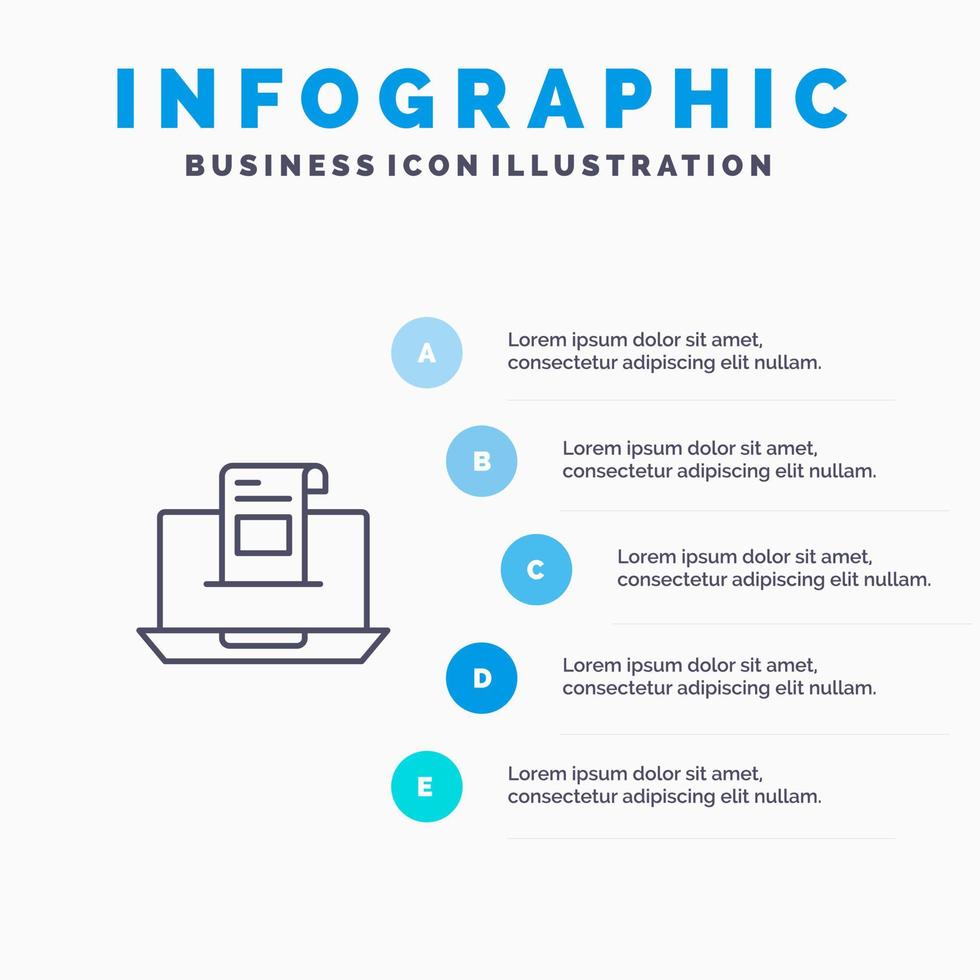 INFOGRAPHIC
BUSINESS ICON ILLUSTRATION

A
Lorem ipsum dolor sit amet, consectetur adipiscing elit nullam.

B
Lorem ipsum dolor sit amet, consectetur adipiscing elit nullam.

C
Lorem ipsum dolor sit amet, consectetur adipiscing elit nullam.

D
Lorem ipsum dolor sit amet, consectetur adipiscing elit nullam.

E
Lorem ipsum dolor sit amet, consectetur adipiscing elit nullam.