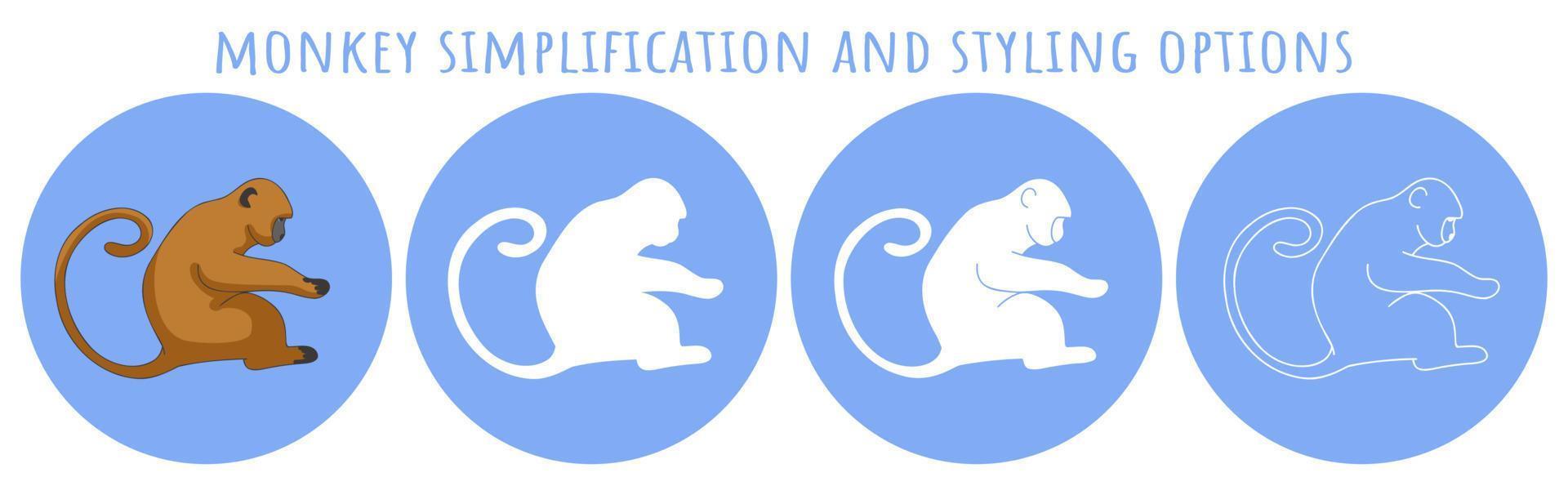 MONKEY SIMPLIFICATION AND STYLING OPTIONS