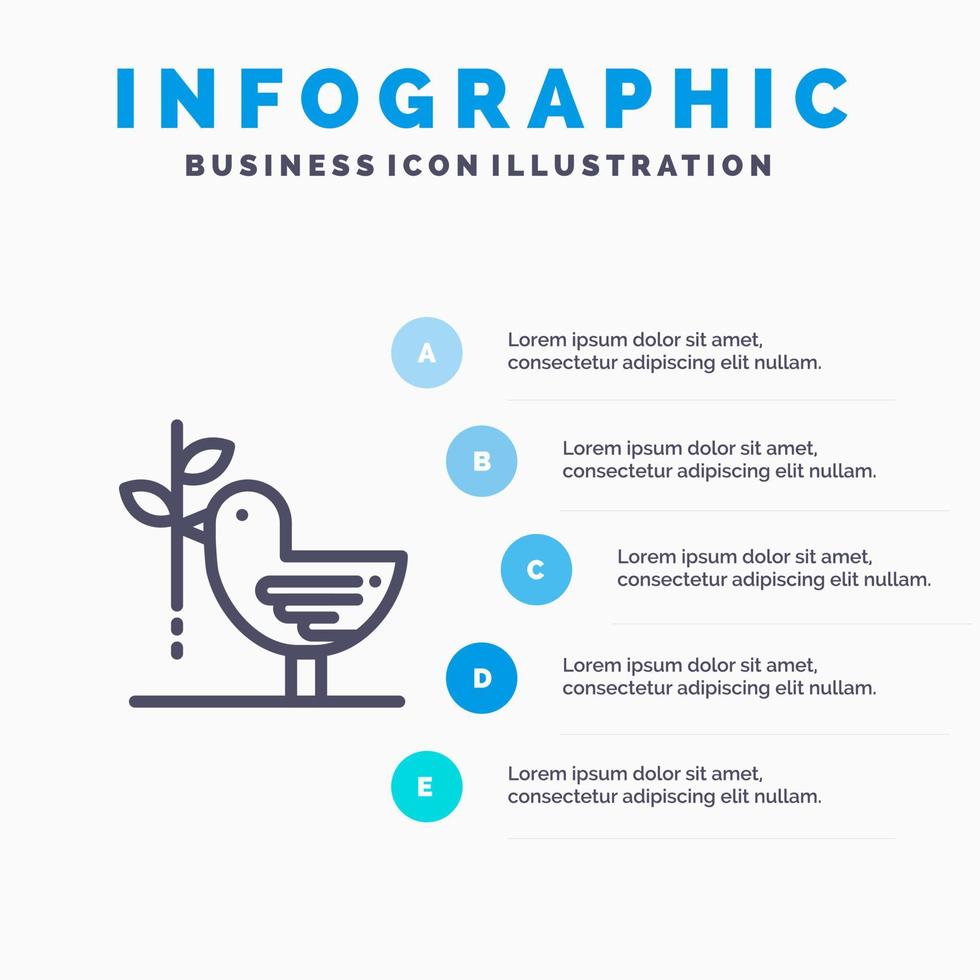 INFOGRAPHIC
BUSINESS ICON ILLUSTRATION

A
Lorem ipsum dolor sit amet, consectetur adipiscing elit nullam.

B
Lorem ipsum dolor sit amet, consectetur adipiscing elit nullam.

C
Lorem ipsum dolor sit amet, consectetur adipiscing elit nullam.

D
Lorem ipsum dolor sit amet, consectetur adipiscing elit nullam.

E
Lorem ipsum dolor sit amet, consectetur adipiscing elit nullam.