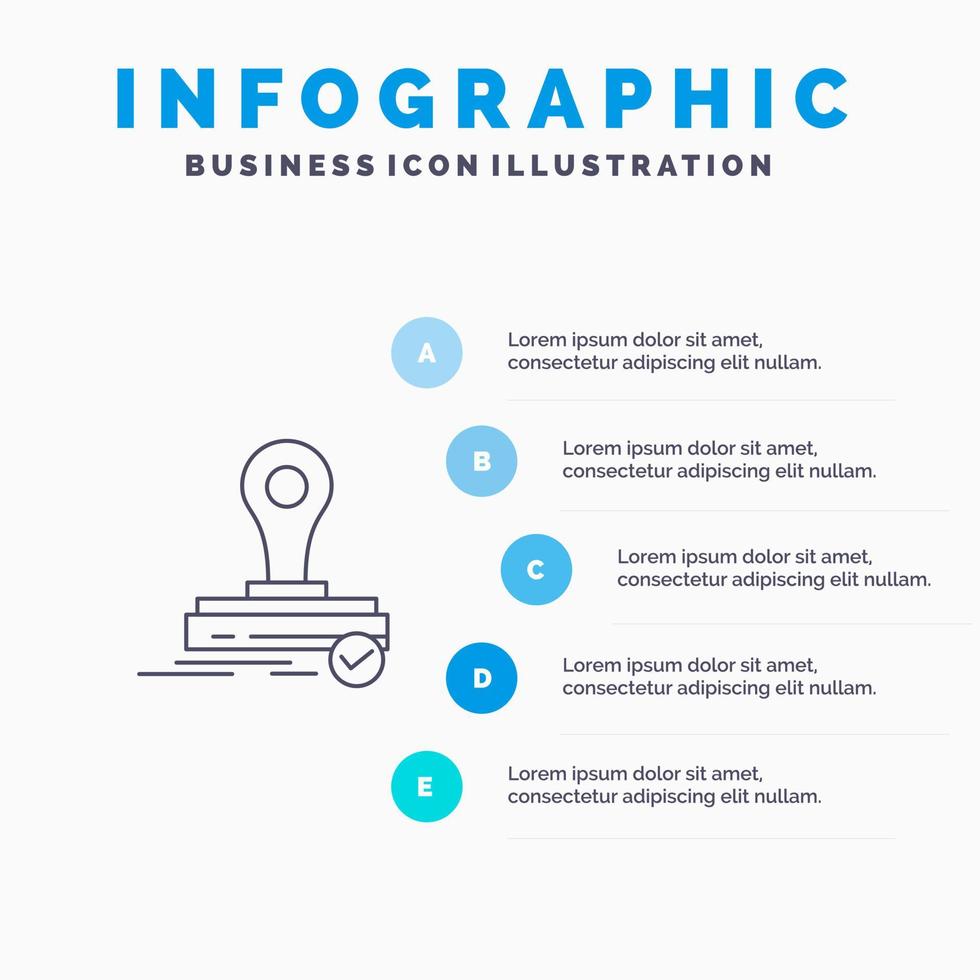 INFOGRAPHIC
BUSINESS ICON ILLUSTRATION

A
Lorem ipsum dolor sit amet, consectetur adipiscing elit nullam.

B
Lorem ipsum dolor sit amet, consectetur adipiscing elit nullam.

C
Lorem ipsum dolor sit amet, consectetur adipiscing elit nullam.

D
Lorem ipsum dolor sit amet, consectetur adipiscing elit nullam.

E
Lorem ipsum dolor sit amet, consectetur adipiscing elit nullam.