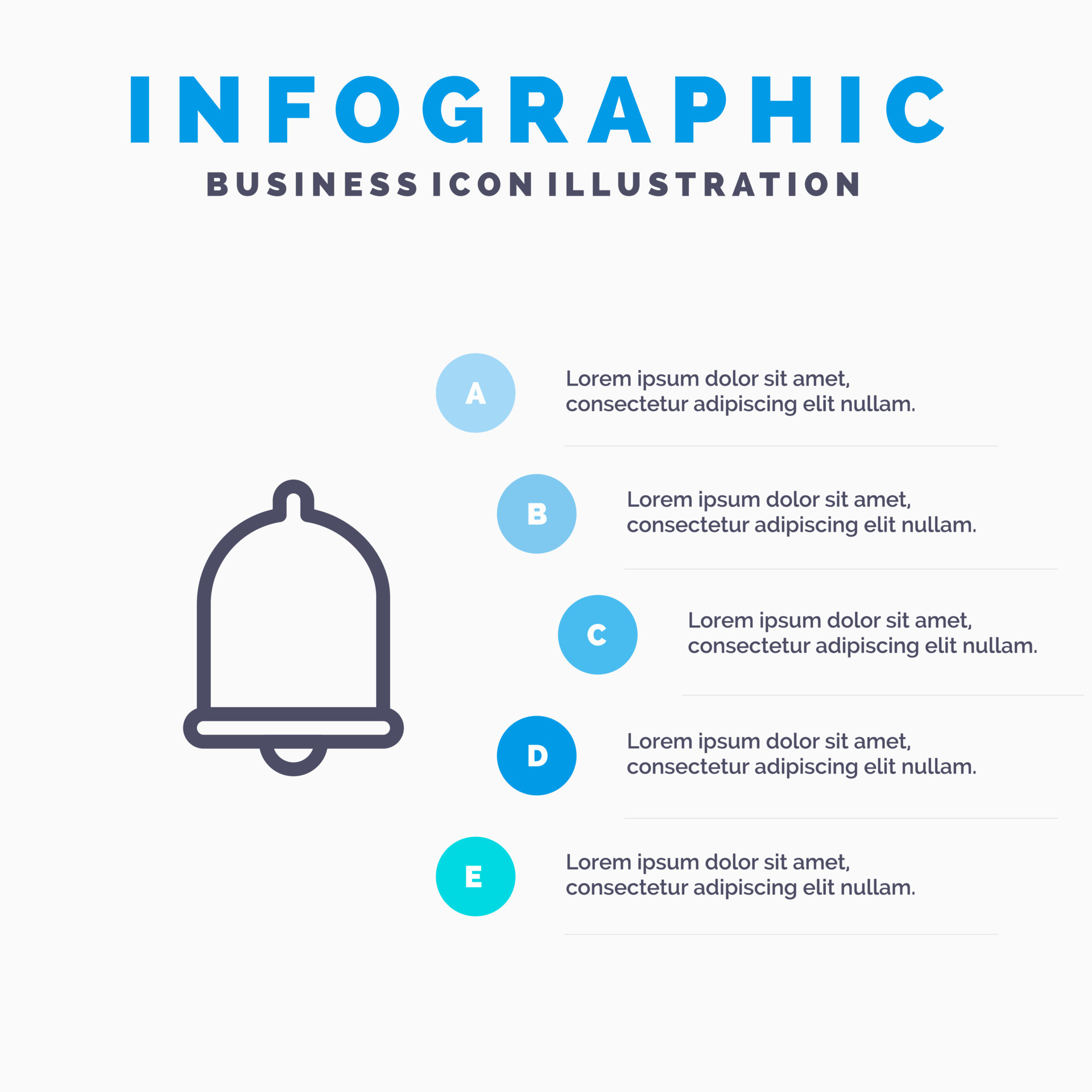 INFOGRAPHIC
BUSINESS ICON ILLUSTRATION

A
Lorem ipsum dolor sit amet, consectetur adipiscing elit nullam.

B
Lorem ipsum dolor sit amet, consectetur adipiscing elit nullam.

C
Lorem ipsum dolor sit amet, consectetur adipiscing elit nullam.

D
Lorem ipsum dolor sit amet, consectetur adipiscing elit nullam.

E
Lorem ipsum dolor sit amet, consectetur adipiscing elit nullam.