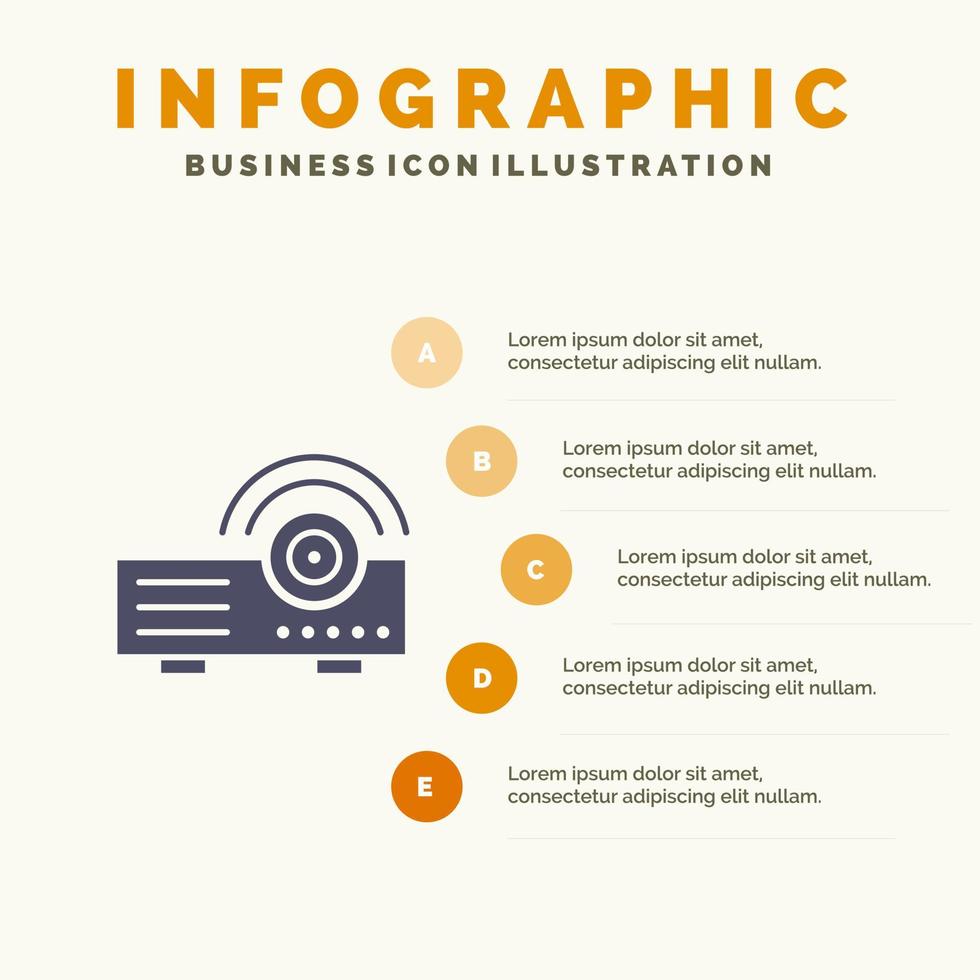 INFOGRAPHIC
BUSINESS ICON ILLUSTRATION

A
Lorem ipsum dolor sit amet, consectetur adipiscing elit nullam.

B
Lorem ipsum dolor sit amet, consectetur adipiscing elit nullam.

C
Lorem ipsum dolor sit amet, consectetur adipiscing elit nullam.

D
Lorem ipsum dolor sit amet, consectetur adipiscing elit nullam.

E
Lorem ipsum dolor sit amet, consectetur adipiscing elit nullam.