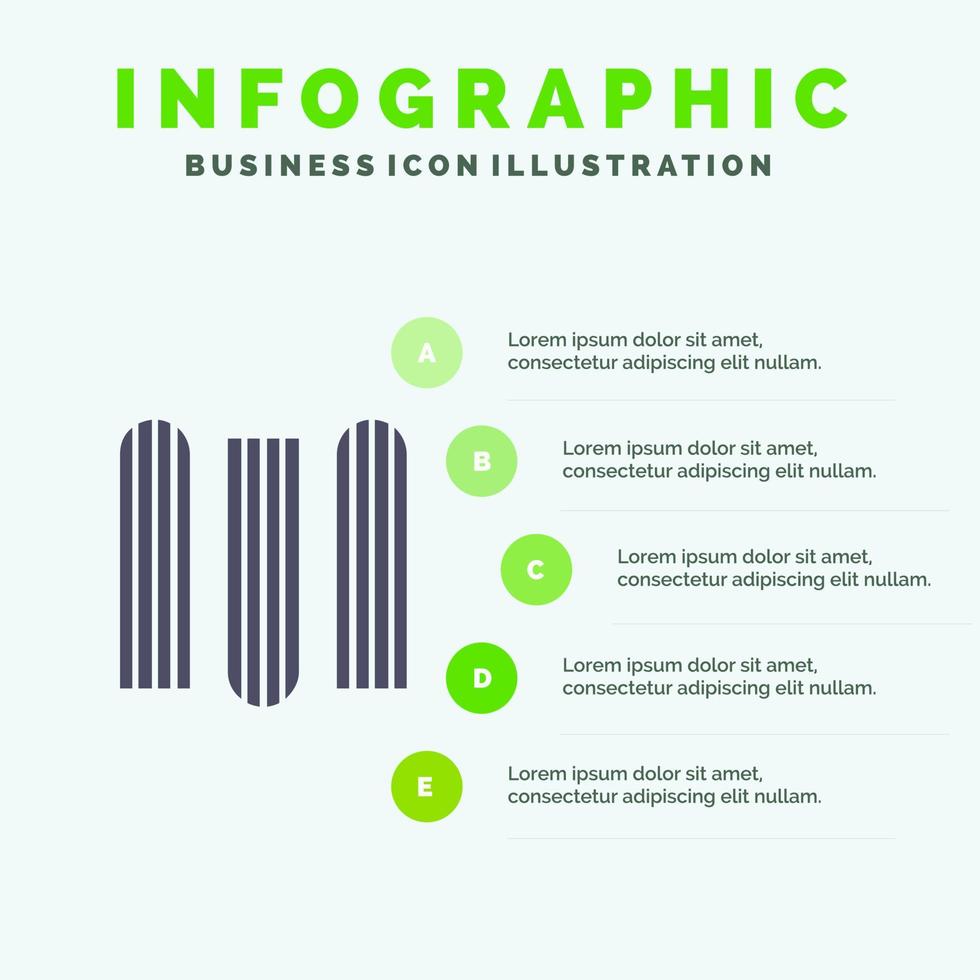 INFOGRAPHIC

BUSINESS ICON ILLUSTRATION

A

Lorem ipsum dolor sit amet, consectetur adipiscing elit nullam.

B

Lorem ipsum dolor sit amet, consectetur adipiscing elit nullam.

C

Lorem ipsum dolor sit amet, consectetur adipiscing elit nullam.

D

Lorem ipsum dolor sit amet, consectetur adipiscing elit nullam.

E

Lorem ipsum dolor sit amet, consectetur adipiscing elit nullam.