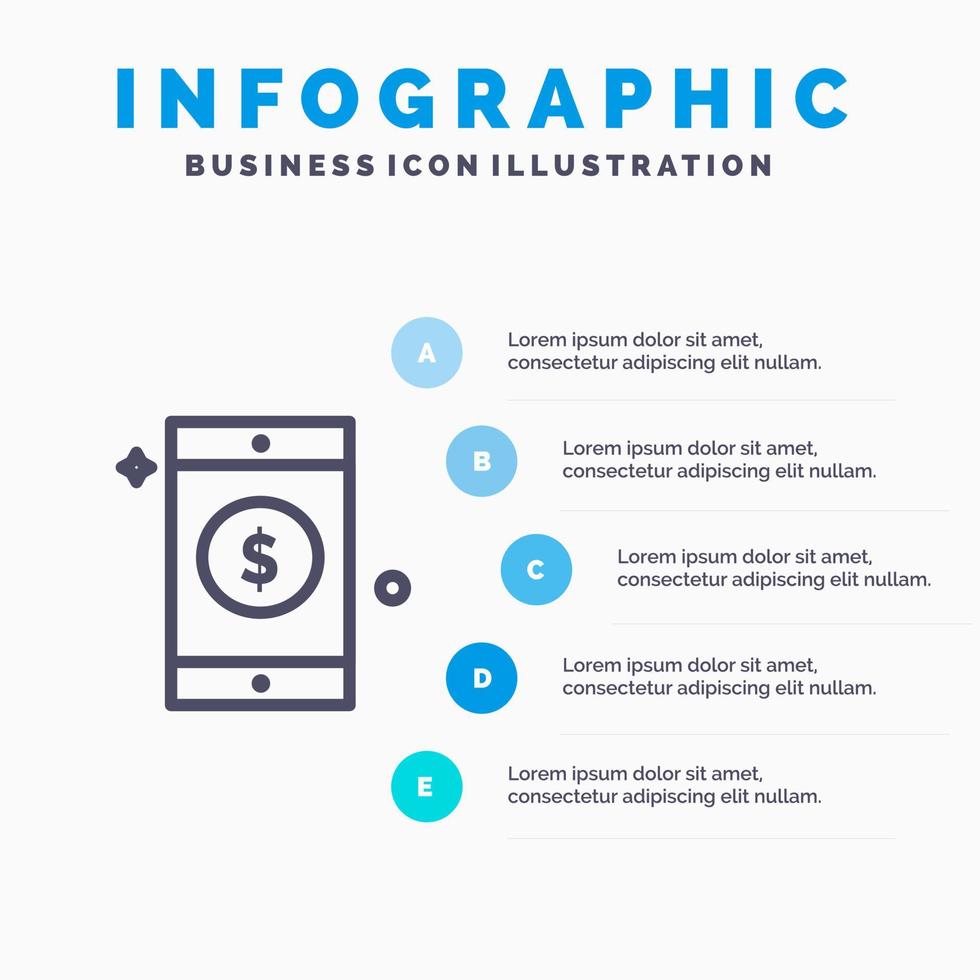 INFOGRAPHIC
BUSINESS ICON ILLUSTRATION

$

A
Lorem ipsum dolor sit amet, consectetur adipiscing elit nullam.

B
Lorem ipsum dolor sit amet, consectetur adipiscing elit nullam.

C
Lorem ipsum dolor sit amet, consectetur adipiscing elit nullam.

D
Lorem ipsum dolor sit amet, consectetur adipiscing elit nullam.

E
Lorem ipsum dolor sit amet, consectetur adipiscing elit nullam.