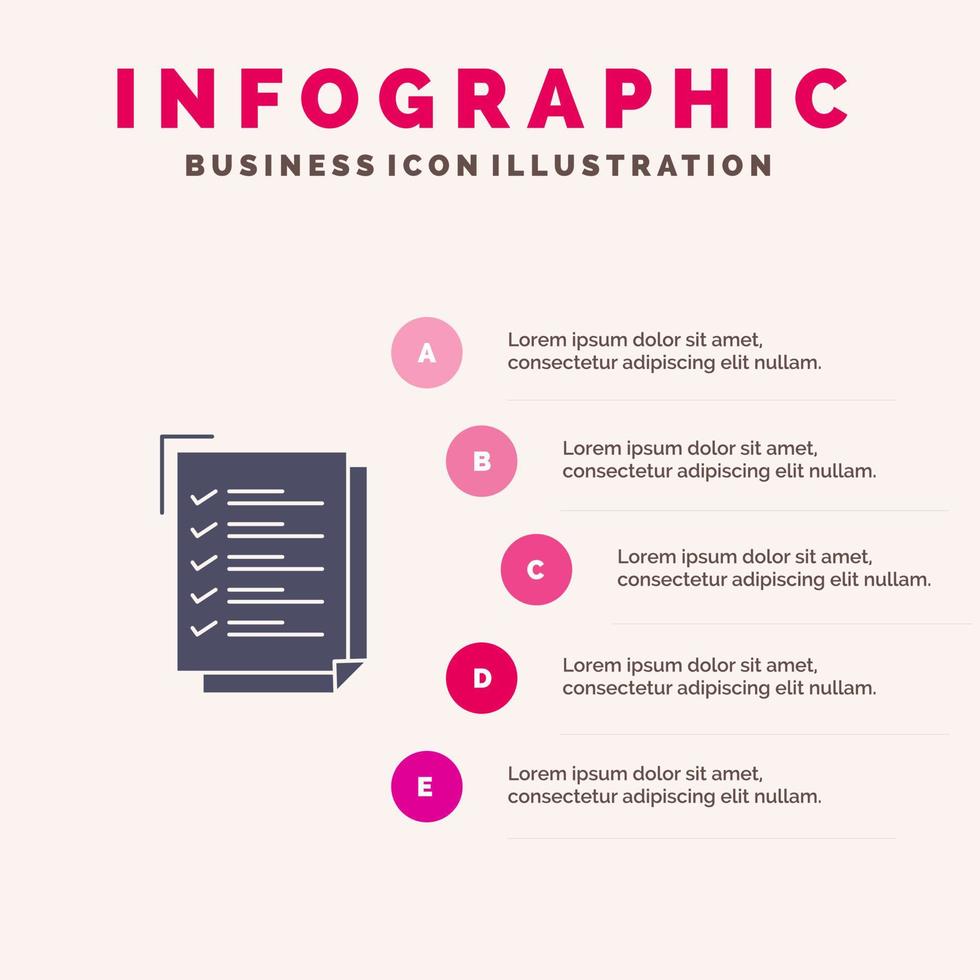 INFOGRAPHIC
BUSINESS ICON ILLUSTRATION

A
Lorem ipsum dolor sit amet, consectetur adipiscing elit nullam.

B
Lorem ipsum dolor sit amet, consectetur adipiscing elit nullam.

C
Lorem ipsum dolor sit amet, consectetur adipiscing elit nullam.

D
Lorem ipsum dolor sit amet, consectetur adipiscing elit nullam.

E
Lorem ipsum dolor sit amet, consectetur adipiscing elit nullam.