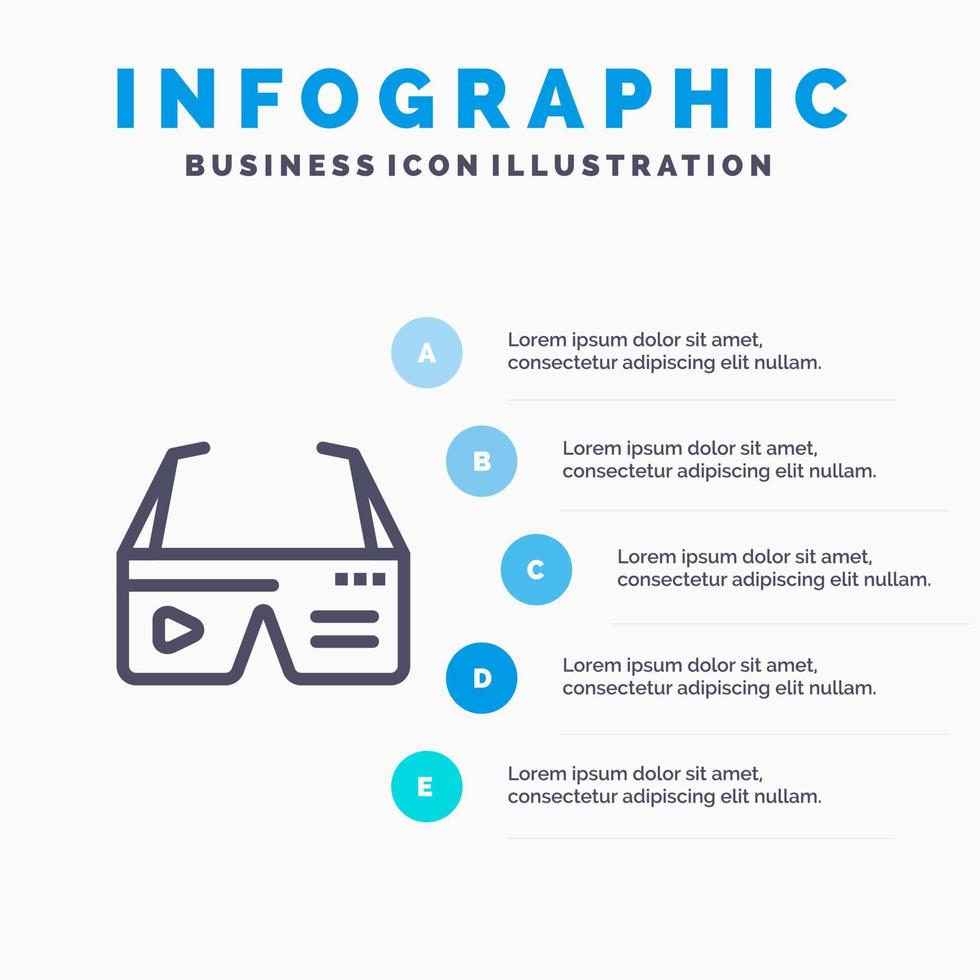 INFOGRAPHIC
BUSINESS ICON ILLUSTRATION

A Lorem ipsum dolor sit amet, consectetur adipiscing elit nullam.

B Lorem ipsum dolor sit amet, consectetur adipiscing elit nullam.

C Lorem ipsum dolor sit amet, consectetur adipiscing elit nullam.

D Lorem ipsum dolor sit amet, consectetur adipiscing elit nullam.

E Lorem ipsum dolor sit amet, consectetur adipiscing elit nullam.