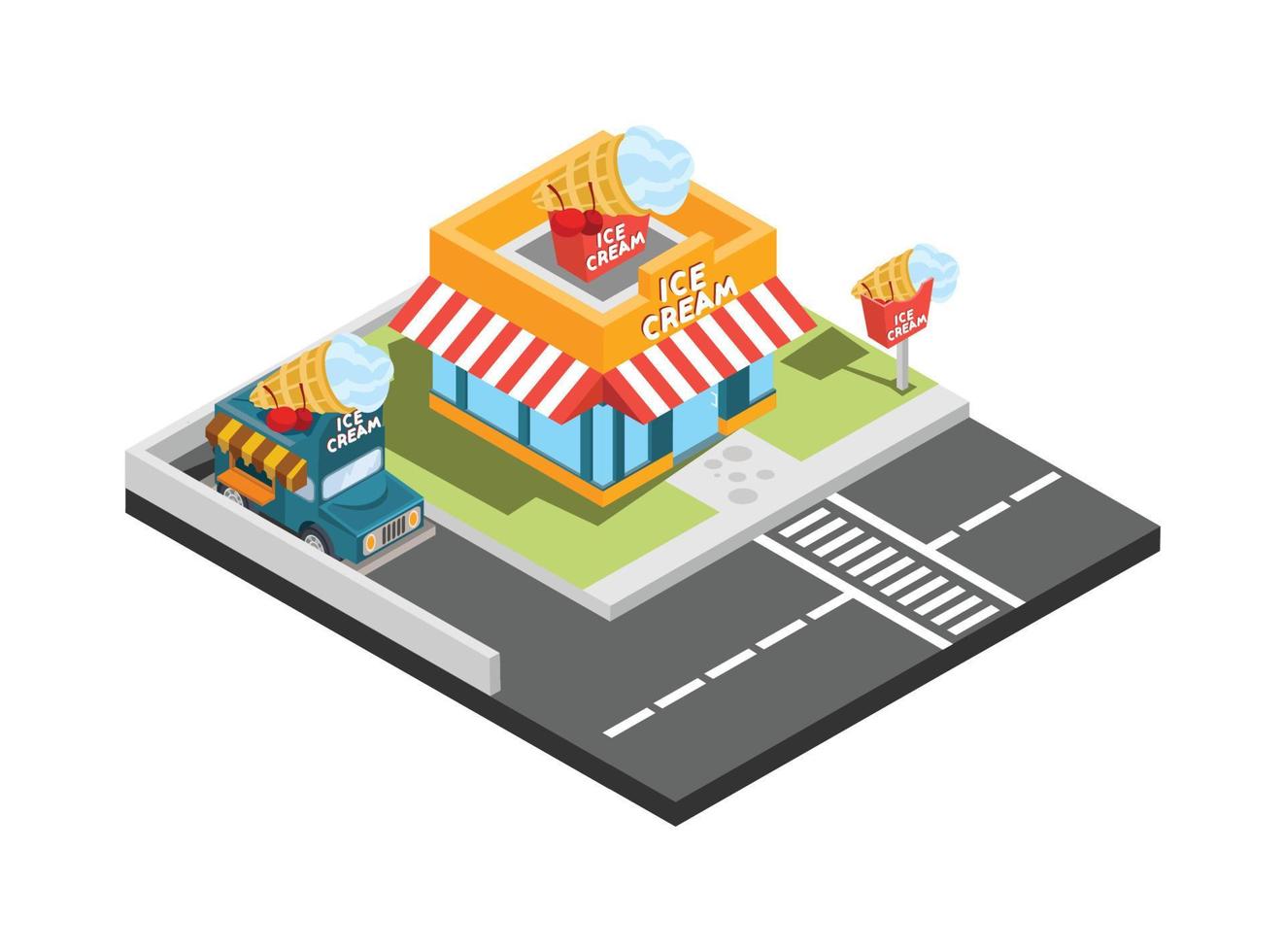 ICE CREAM

ICE CREAM

ICE CREAM

ICE CREAM