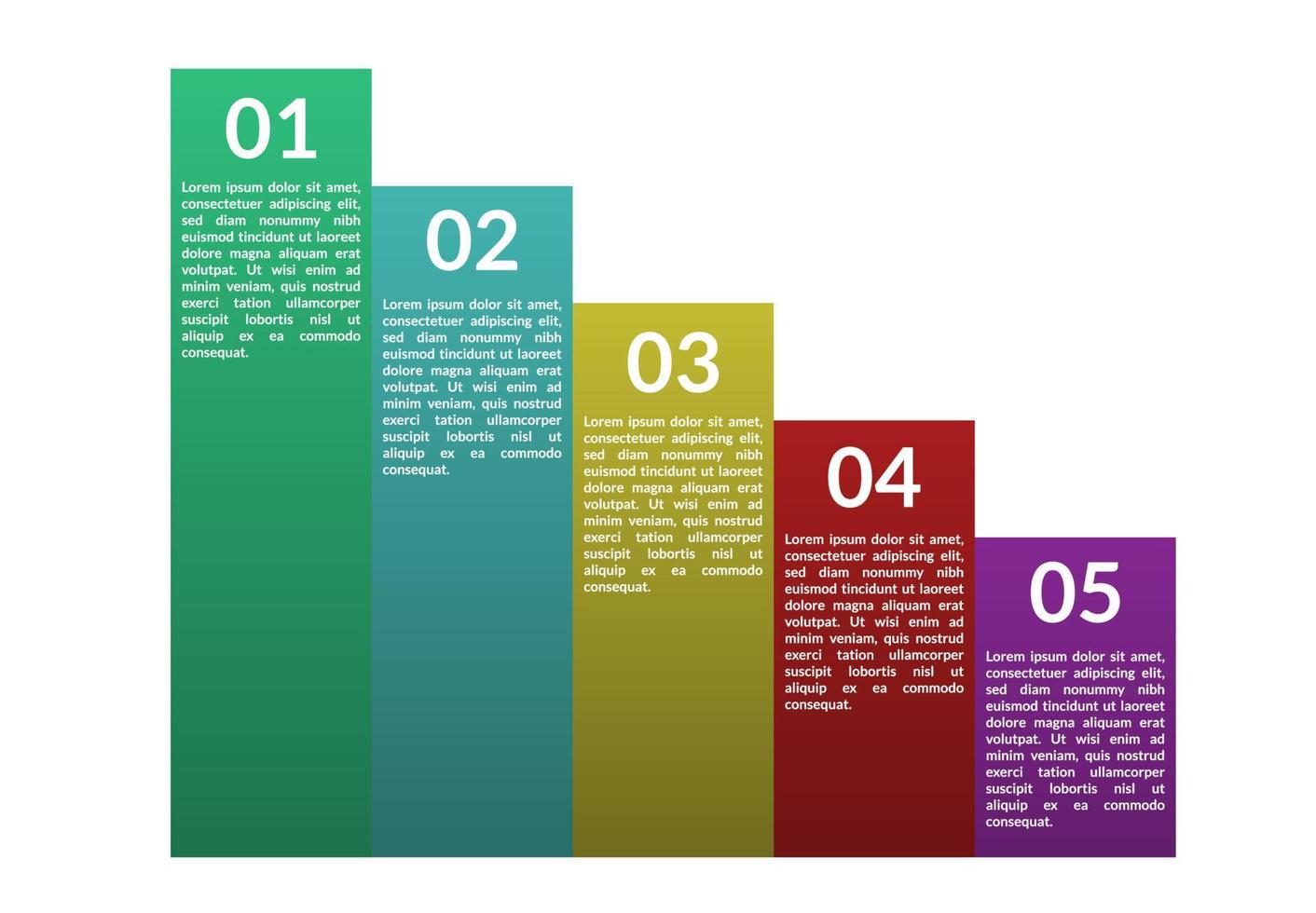 01

Lorem ipsum dolor sit amet, consectetuer adipiscing elit, sed diam nonummy nibh euismod tincidunt ut laoreet dolore magna aliquam erat volutpat. Ut wisi enim ad minim veniam, quis nostrud exerci tation ullamcorper suscipit lobortis nisl ut aliquip ex ea commodo consequat.

02

Lorem ipsum dolor sit amet, consectetuer adipiscing elit, sed diam nonummy nibh euismod tincidunt ut laoreet dolore magna aliquam erat volutpat. Ut wisi enim ad minim veniam, quis nostrud exerci tation ullamcorper suscipit lobortis nisl ut aliquip ex ea commodo consequat.

03

Lorem ipsum dolor sit amet, consectetuer adipiscing elit, sed diam nonummy nibh euismod tincidunt ut laoreet dolore magna aliquam erat volutpat. Ut wisi enim ad minim veniam, quis nostrud exerci tation ullamcorper suscipit lobortis nisl ut aliquip ex ea commodo consequat.

04

Lorem ipsum dolor sit amet, consectetuer adipiscing elit, sed diam nonummy nibh euismod tincidunt ut laoreet dolore magna aliquam erat volutpat. Ut wisi enim ad minim veniam, quis nostrud exerci tation ullamcorper suscipit lobortis nisl ut aliquip ex ea commodo consequat.

05

Lorem ipsum dolor sit amet, consectetuer adipiscing elit, sed diam nonummy nibh euismod tincidunt ut laoreet dolore magna aliquam erat volutpat. Ut wisi enim ad minim veniam, quis nostrud exerci tation ullamcorper suscipit lobortis nisl ut aliquip ex ea commodo consequat.