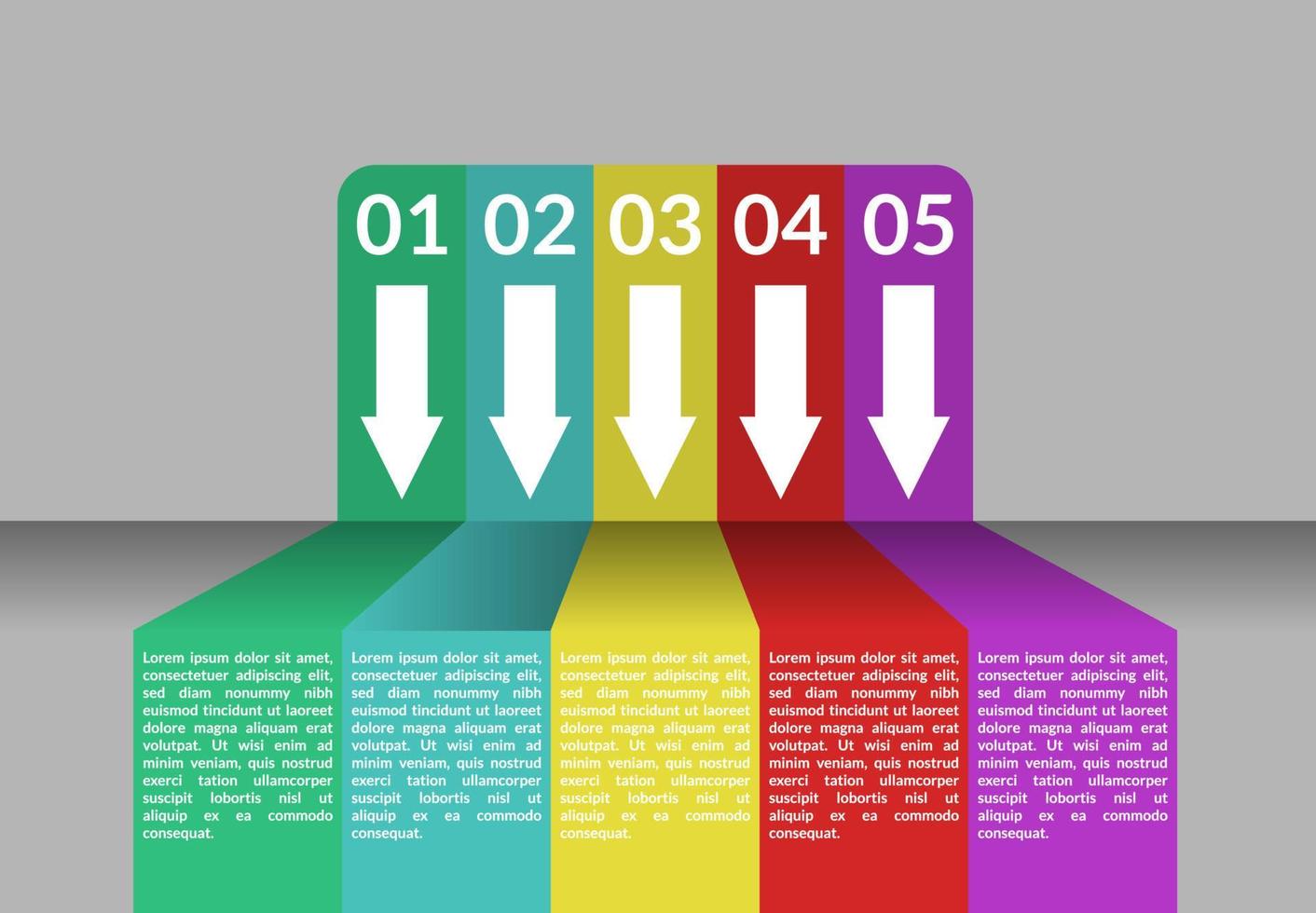 01 02 03 04 05

Lorem ipsum dolor sit amet, consectetuer adipiscing elit, sed diam nonummy nibh euismod tincidunt ut laoreet dolore magna aliquam erat volutpat. Ut wisi enim ad minim veniam, quis nostrud exerci tation ullamcorper suscipit lobortis nisl ut aliquip ex ea commodo consequat.

Lorem ipsum dolor sit amet, consectetuer adipiscing elit, sed diam nonummy nibh euismod tincidunt ut laoreet dolore magna aliquam erat volutpat. Ut wisi enim ad minim veniam, quis nostrud exerci tation ullamcorper suscipit lobortis nisl ut aliquip ex ea commodo consequat.

Lorem ipsum dolor sit amet, consectetuer adipiscing elit, sed diam nonummy nibh euismod tincidunt ut laoreet dolore magna aliquam erat volutpat. Ut wisi enim ad minim veniam, quis nostrud exerci tation ullamcorper suscipit lobortis nisl ut aliquip ex ea commodo consequat.

Lorem ipsum dolor sit amet, consectetuer adipiscing elit, sed diam nonummy nibh euismod tincidunt ut laoreet dolore magna aliquam erat volutpat. Ut wisi enim ad minim veniam, quis nostrud exerci tation ullamcorper suscipit lobortis nisl ut aliquip ex ea commodo consequat.

Lorem ipsum dolor sit amet, consectetuer adipiscing elit, sed diam nonummy nibh euismod tincidunt ut laoreet dolore magna aliquam erat volutpat. Ut wisi enim ad minim veniam, quis nostrud exerci tation ullamcorper suscipit lobortis nisl ut aliquip ex ea commodo consequat.