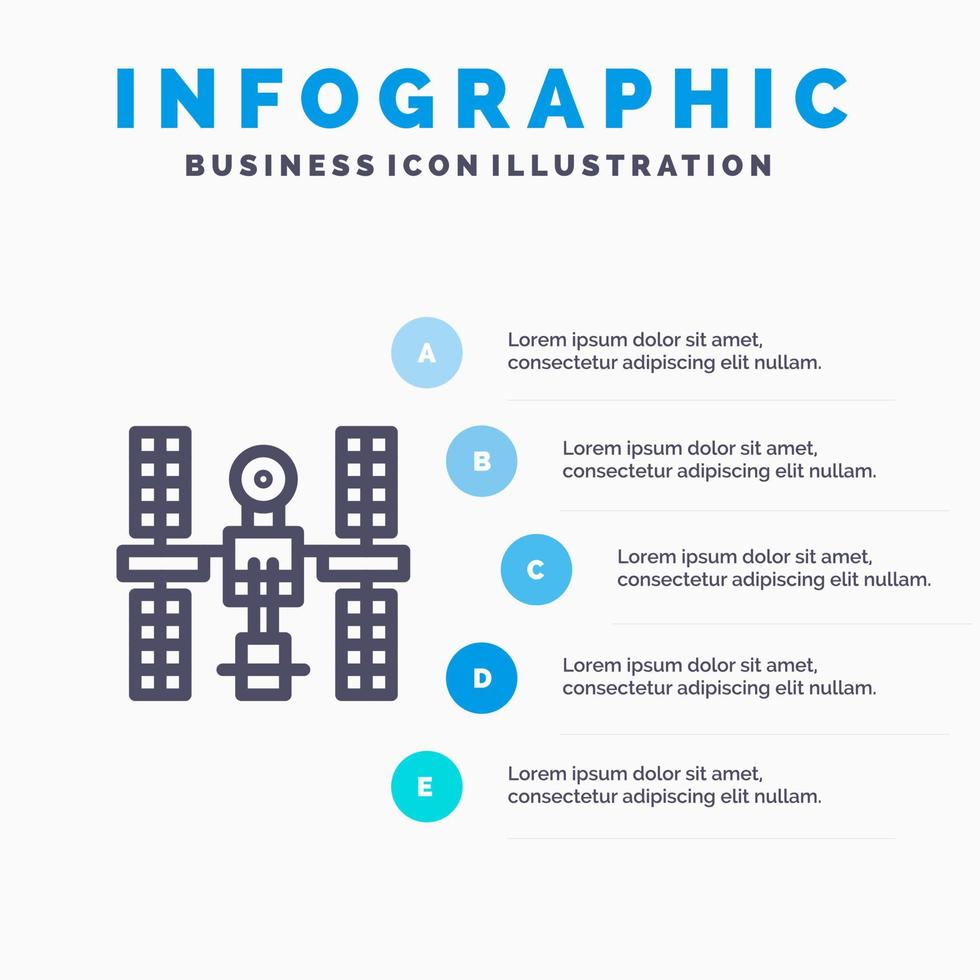 INFOGRAPHIC
BUSINESS ICON ILLUSTRATION

A
Lorem ipsum dolor sit amet, consectetur adipiscing elit nullam.

B
Lorem ipsum dolor sit amet, consectetur adipiscing elit nullam.

C
Lorem ipsum dolor sit amet, consectetur adipiscing elit nullam.

D
Lorem ipsum dolor sit amet, consectetur adipiscing elit nullam.

E
Lorem ipsum dolor sit amet, consectetur adipiscing elit nullam.