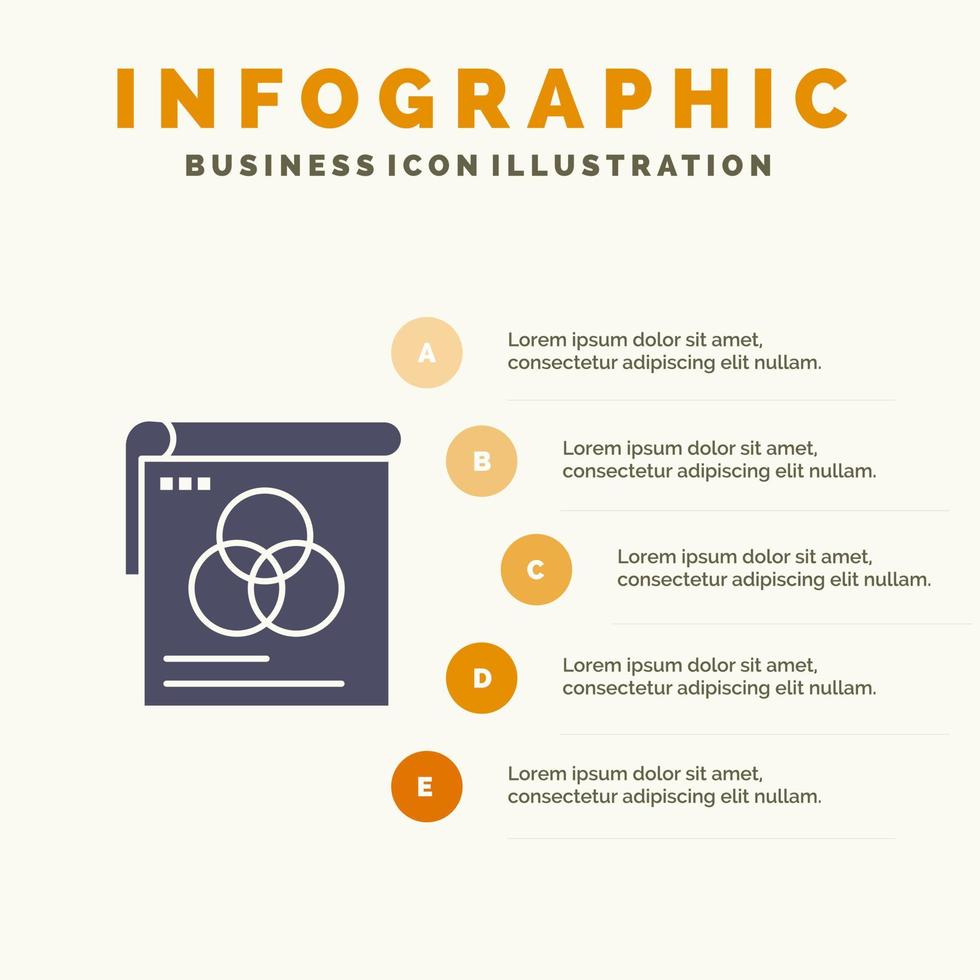 INFOGRAPHIC
BUSINESS ICON ILLUSTRATION

A
Lorem ipsum dolor sit amet, consectetur adipiscing elit nullam.

B
Lorem ipsum dolor sit amet, consectetur adipiscing elit nullam.

C
Lorem ipsum dolor sit amet, consectetur adipiscing elit nullam.

D
Lorem ipsum dolor sit amet, consectetur adipiscing elit nullam.

E
Lorem ipsum dolor sit amet, consectetur adipiscing elit nullam.