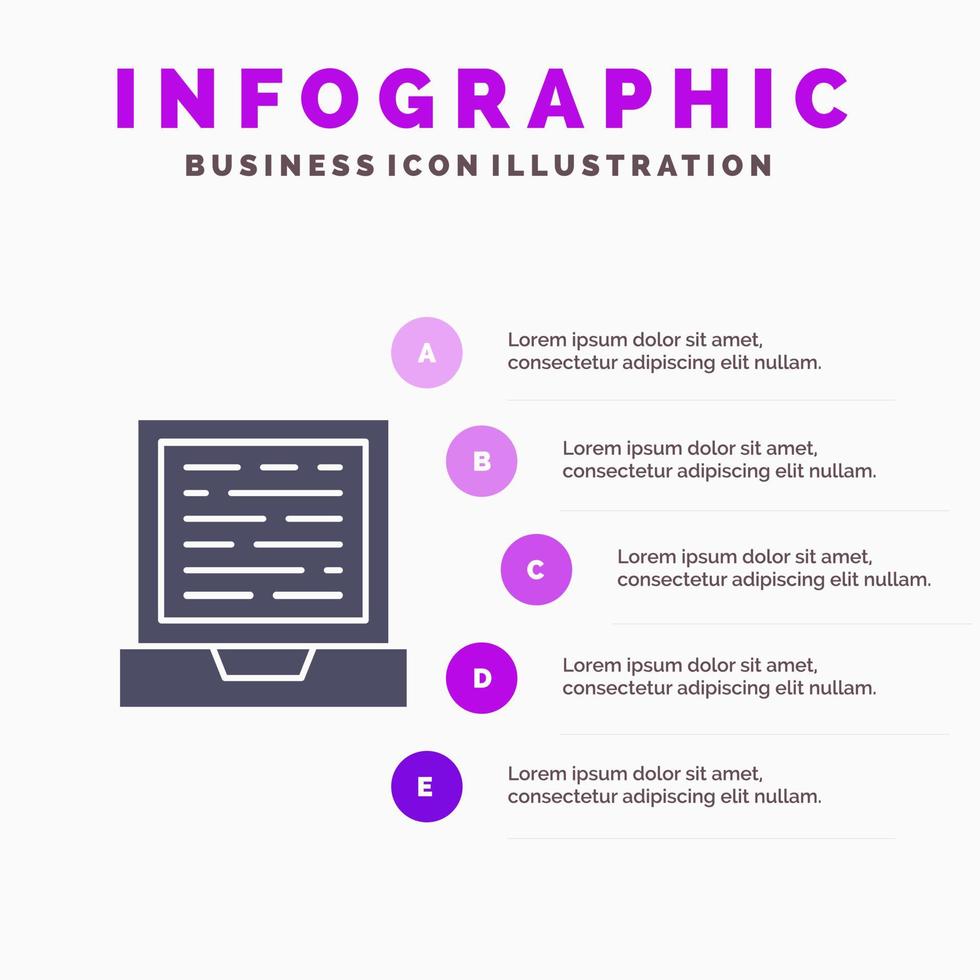 INFOGRAPHIC

BUSINESS ICON ILLUSTRATION

A

Lorem ipsum dolor sit amet, consectetur adipiscing elit nullam.

B

Lorem ipsum dolor sit amet, consectetur adipiscing elit nullam.

C

Lorem ipsum dolor sit amet, consectetur adipiscing elit nullam.

D

Lorem ipsum dolor sit amet, consectetur adipiscing elit nullam.

E

Lorem ipsum dolor sit amet, consectetur adipiscing elit nullam.