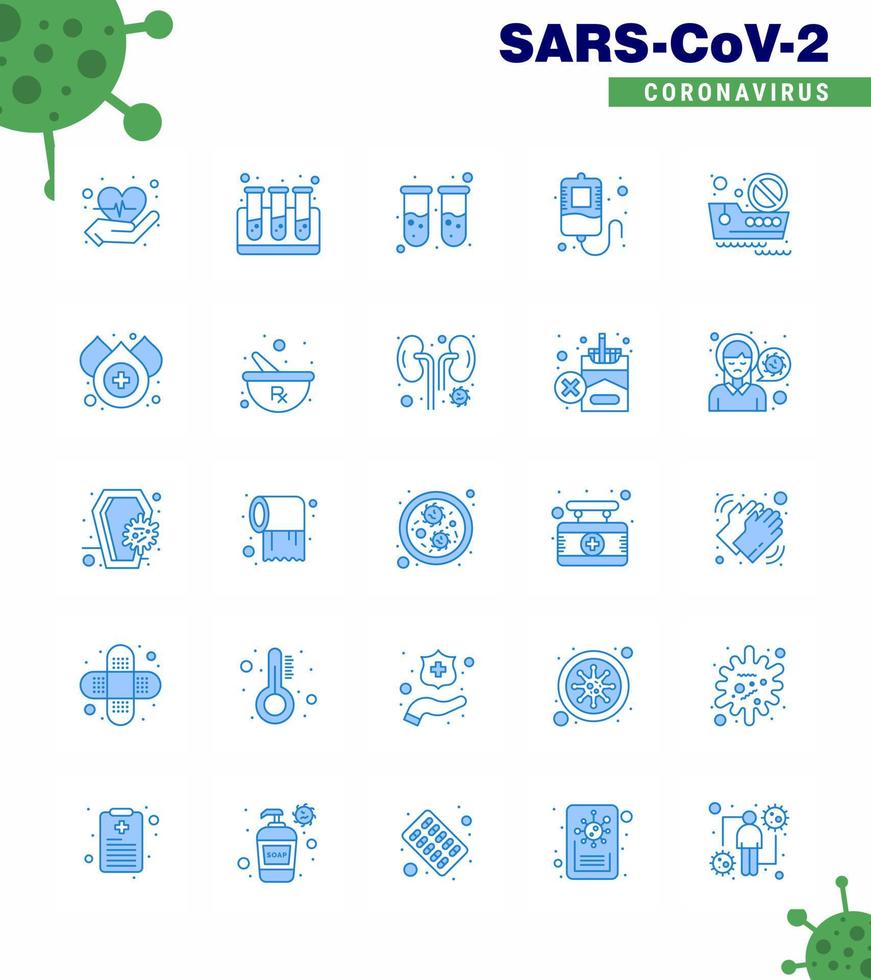 SARS-CoV-2
CORONAVIRUS

Rx

SOAP