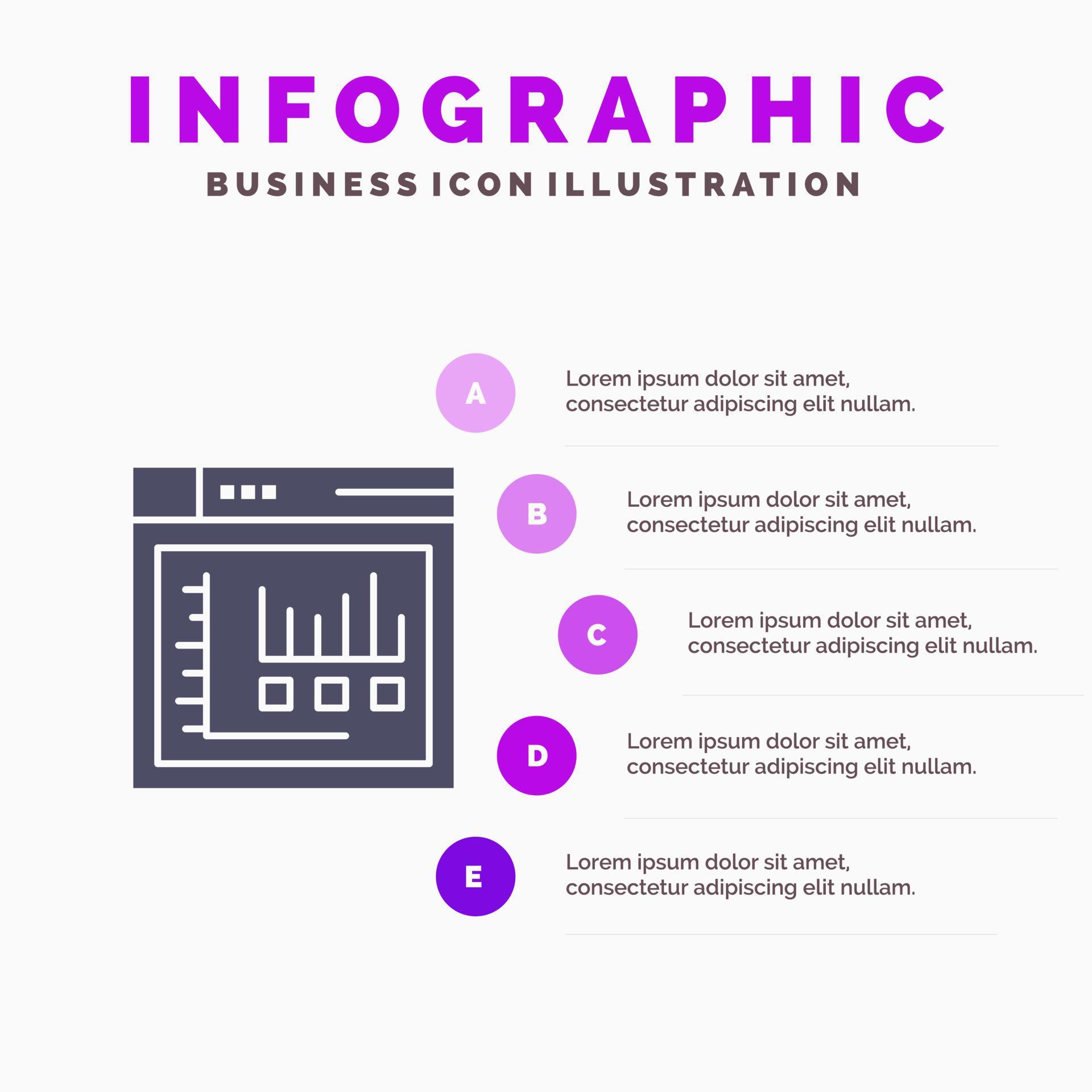 INFOGRAPHIC

BUSINESS ICON ILLUSTRATION

A

Lorem ipsum dolor sit amet, consectetur adipiscing elit nullam.

B

Lorem ipsum dolor sit amet, consectetur adipiscing elit nullam.

C

Lorem ipsum dolor sit amet, consectetur adipiscing elit nullam.

D

Lorem ipsum dolor sit amet, consectetur adipiscing elit nullam.

E

Lorem ipsum dolor sit amet, consectetur adipiscing elit nullam.