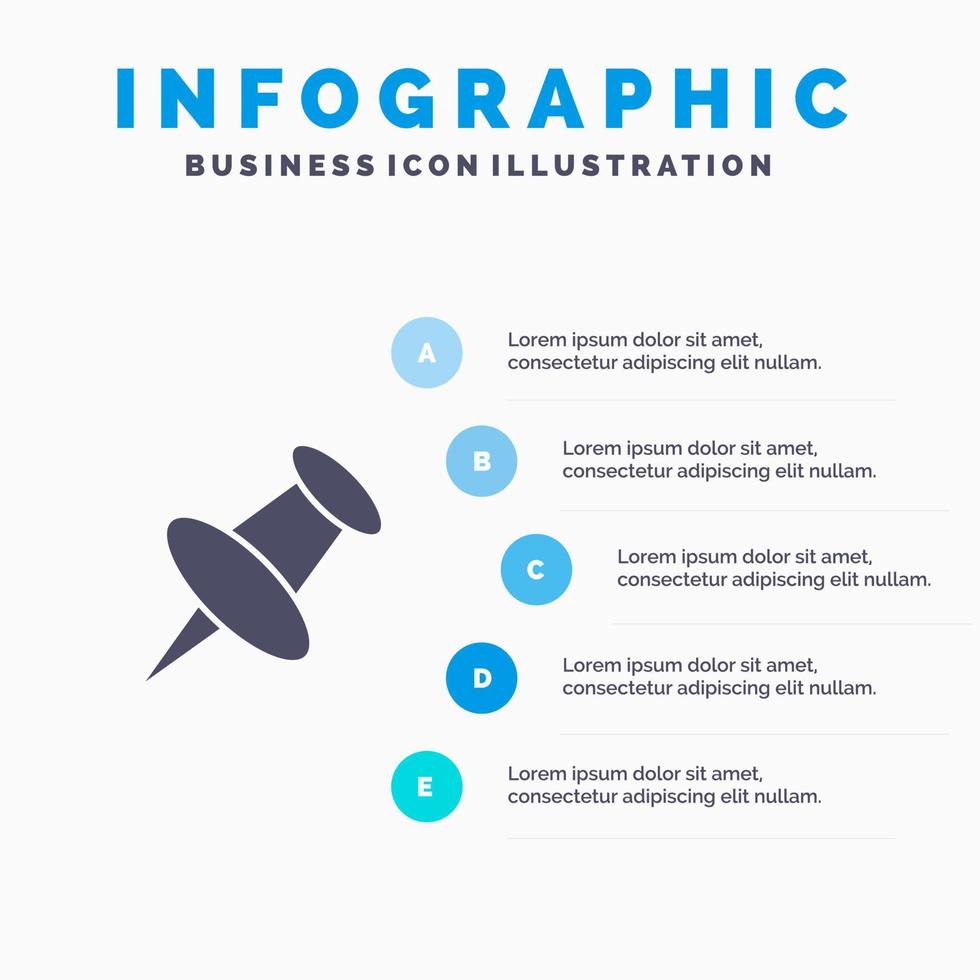 INFOGRAPHIC
BUSINESS ICON ILLUSTRATION

A
Lorem ipsum dolor sit amet, consectetur adipiscing elit nullam.

B
Lorem ipsum dolor sit amet, consectetur adipiscing elit nullam.

C
Lorem ipsum dolor sit amet, consectetur adipiscing elit nullam.

D
Lorem ipsum dolor sit amet, consectetur adipiscing elit nullam.

E
Lorem ipsum dolor sit amet, consectetur adipiscing elit nullam.