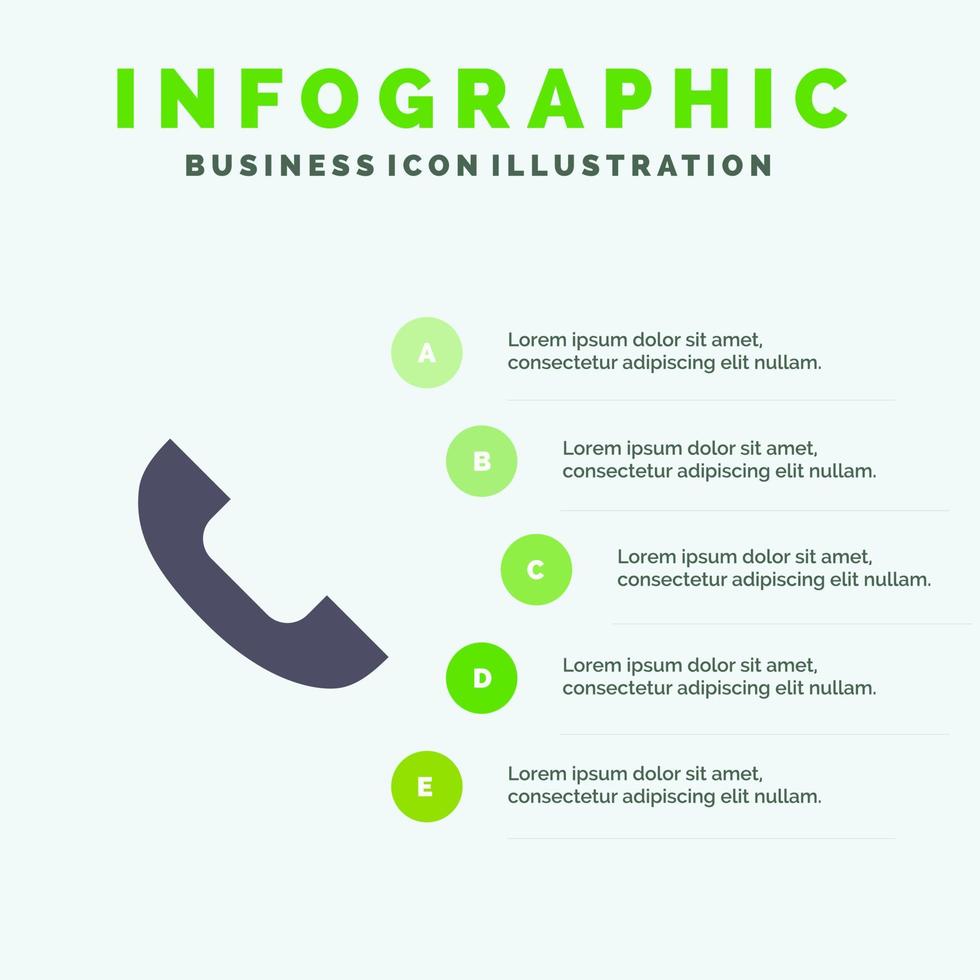 INFOGRAPHIC
BUSINESS ICON ILLUSTRATION

A
Lorem ipsum dolor sit amet, consectetur adipiscing elit nullam.

B
Lorem ipsum dolor sit amet, consectetur adipiscing elit nullam.

C
Lorem ipsum dolor sit amet, consectetur adipiscing elit nullam.

D
Lorem ipsum dolor sit amet, consectetur adipiscing elit nullam.

E
Lorem ipsum dolor sit amet, consectetur adipiscing elit nullam.