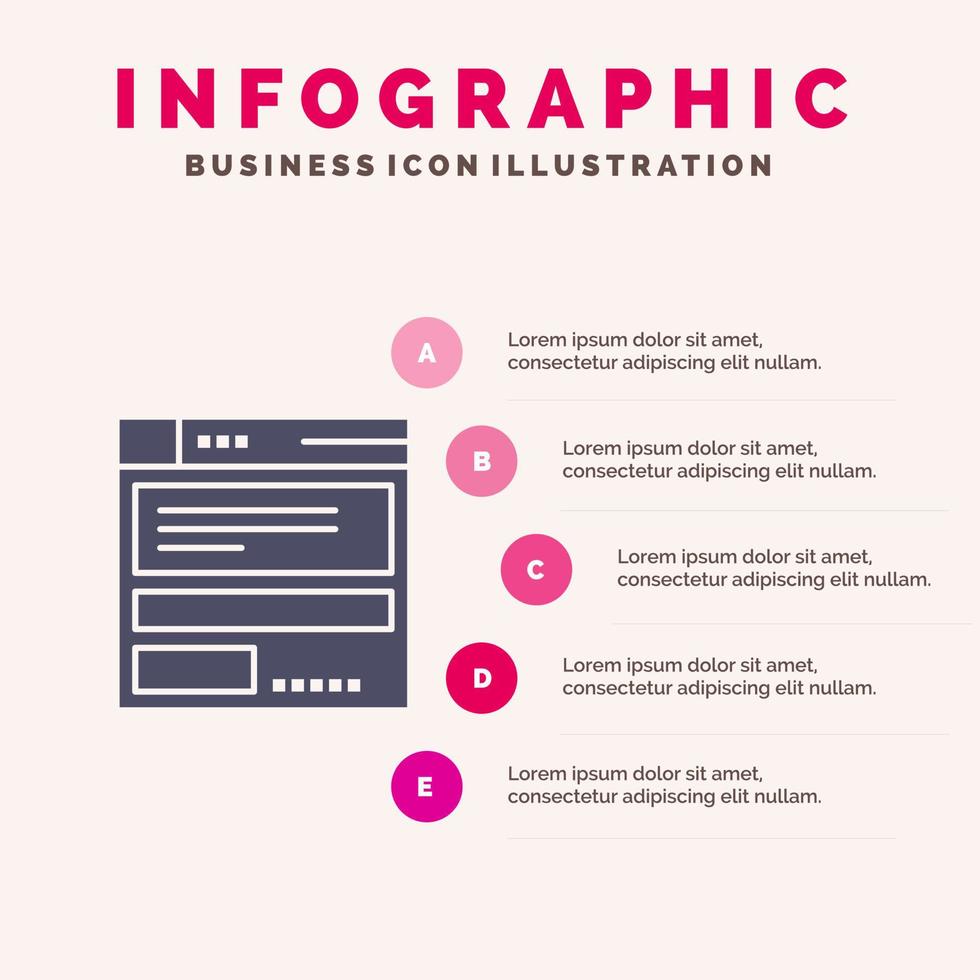 INFOGRAPHIC
BUSINESS ICON ILLUSTRATION

A
Lorem ipsum dolor sit amet, consectetur adipiscing elit nullam.

B
Lorem ipsum dolor sit amet, consectetur adipiscing elit nullam.

C
Lorem ipsum dolor sit amet, consectetur adipiscing elit nullam.

D
Lorem ipsum dolor sit amet, consectetur adipiscing elit nullam.

E
Lorem ipsum dolor sit amet, consectetur adipiscing elit nullam.