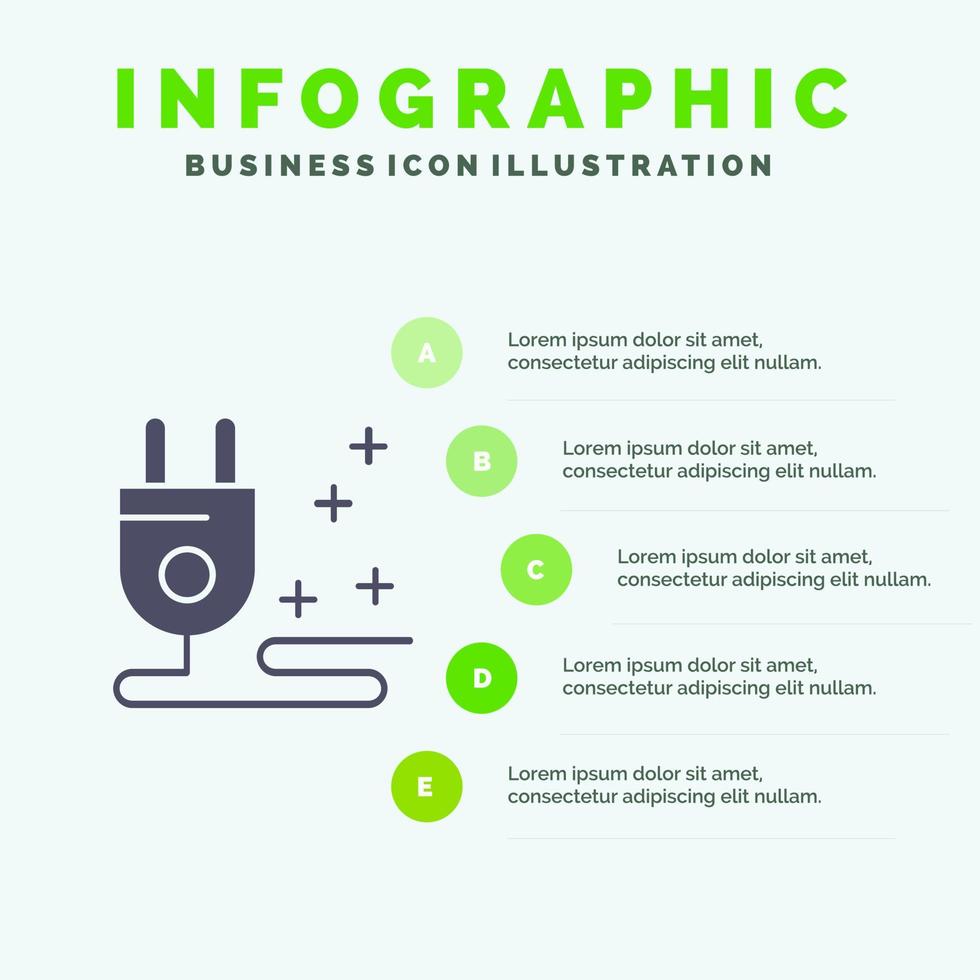 INFOGRAPHIC
BUSINESS ICON ILLUSTRATION

A
Lorem ipsum dolor sit amet, consectetur adipiscing elit nullam.

B
Lorem ipsum dolor sit amet, consectetur adipiscing elit nullam.

C
Lorem ipsum dolor sit amet, consectetur adipiscing elit nullam.

D
Lorem ipsum dolor sit amet, consectetur adipiscing elit nullam.

E
Lorem ipsum dolor sit amet, consectetur adipiscing elit nullam.