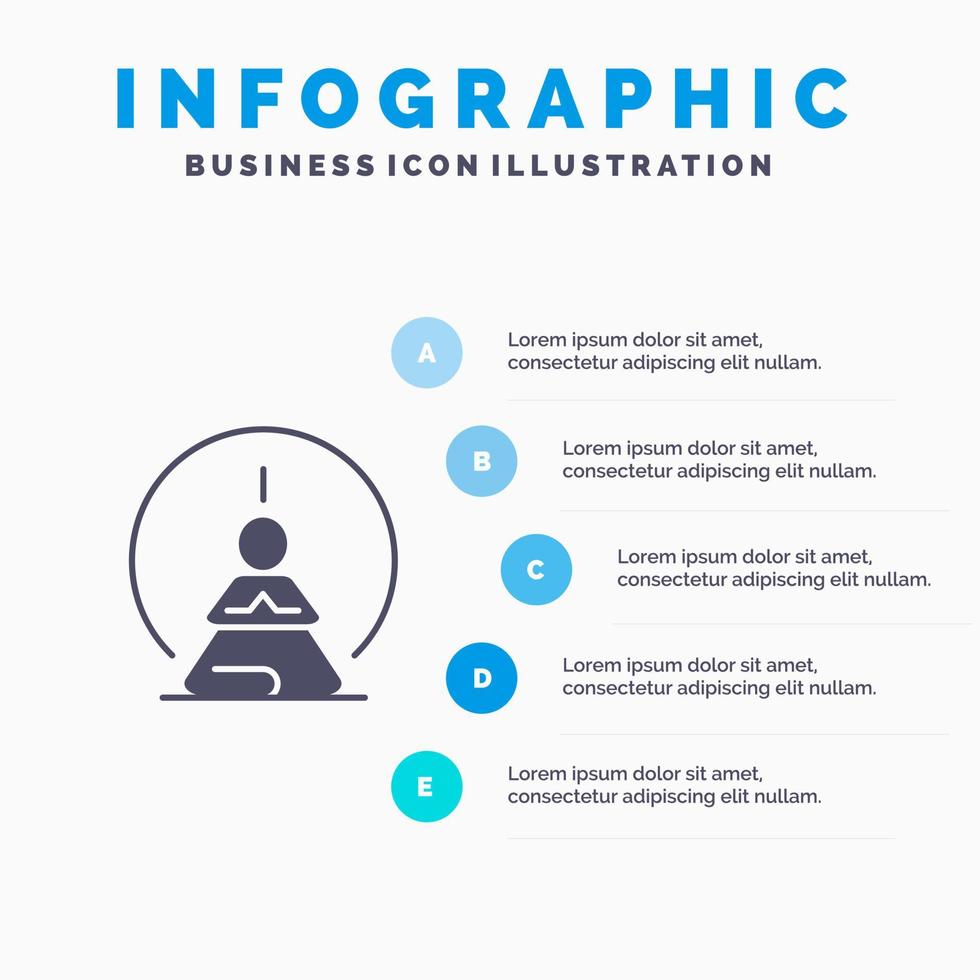 INFOGRAPHIC
BUSINESS ICON ILLUSTRATION

A
Lorem ipsum dolor sit amet, consectetur adipiscing elit nullam.

B
Lorem ipsum dolor sit amet, consectetur adipiscing elit nullam.

C
Lorem ipsum dolor sit amet, consectetur adipiscing elit nullam.

D
Lorem ipsum dolor sit amet, consectetur adipiscing elit nullam.

E
Lorem ipsum dolor sit amet, consectetur adipiscing elit nullam.