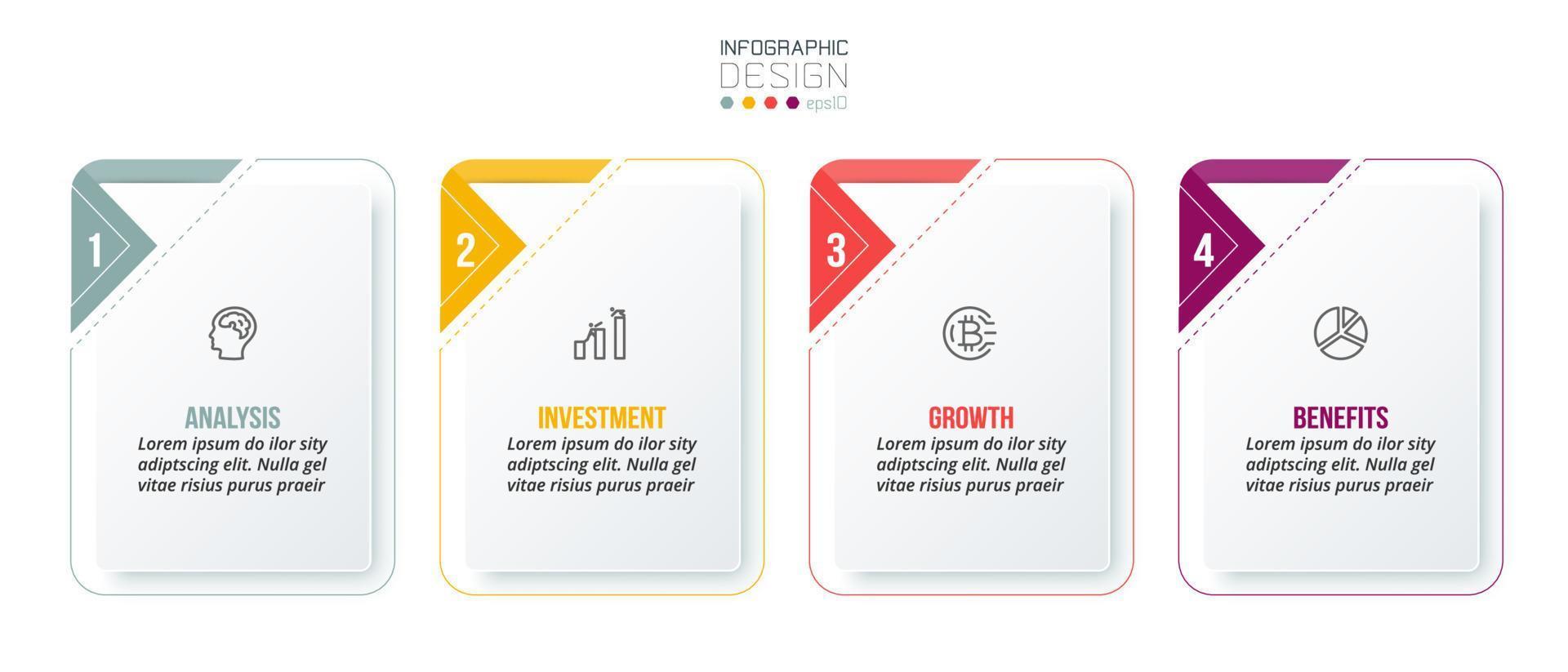 INFOGRAPHIC
DESIGN
eps10

1

ANALYSIS
Lorem ipsum do ilor sity adiptscing elit. Nulla gel vitae risius purus praeir

2

INVESTMENT
Lorem ipsum do ilor sity adiptscing elit. Nulla gel vitae risius purus praeir

3

GROWTH
Lorem ipsum do ilor sity adiptscing elit. Nulla gel vitae risius purus praeir

4

BENEFITS
Lorem ipsum do ilor sity adiptscing elit. Nulla gel vitae risius purus praeir