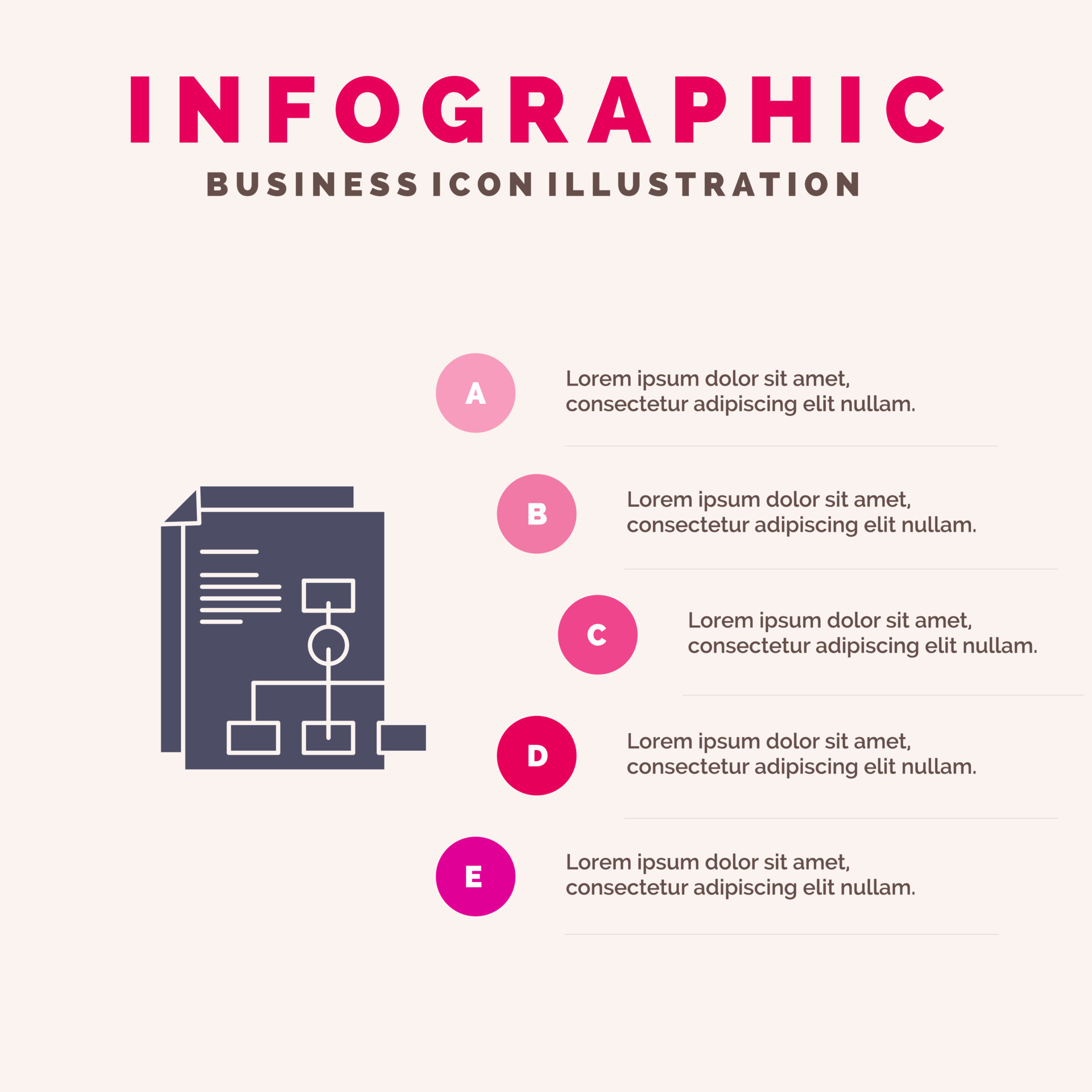 INFOGRAPHIC

BUSINESS ICON ILLUSTRATION

A

Lorem ipsum dolor sit amet, consectetur adipiscing elit nullam.

B

Lorem ipsum dolor sit amet, consectetur adipiscing elit nullam.

C

Lorem ipsum dolor sit amet, consectetur adipiscing elit nullam.

D

Lorem ipsum dolor sit amet, consectetur adipiscing elit nullam.

E

Lorem ipsum dolor sit amet, consectetur adipiscing elit nullam.