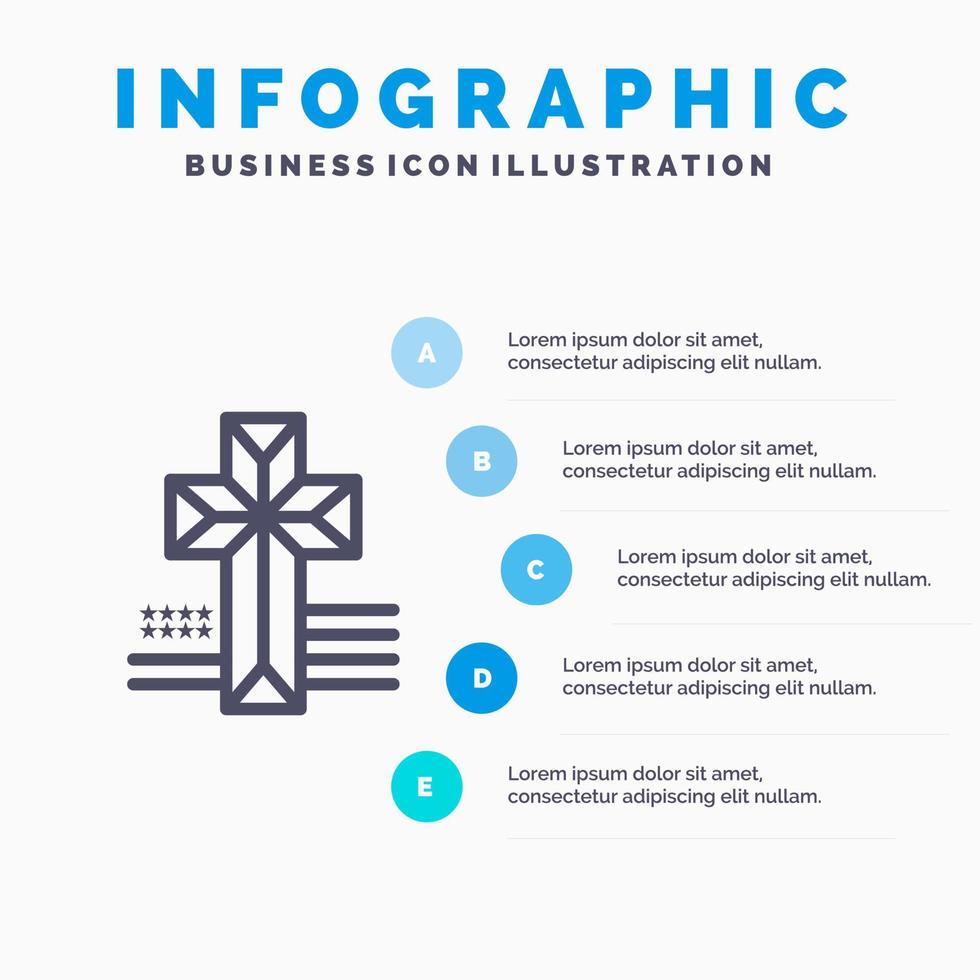 INFOGRAPHIC
BUSINESS ICON ILLUSTRATION

A
Lorem ipsum dolor sit amet, consectetur adipiscing elit nullam.

B
Lorem ipsum dolor sit amet, consectetur adipiscing elit nullam.

C
Lorem ipsum dolor sit amet, consectetur adipiscing elit nullam.

D
Lorem ipsum dolor sit amet, consectetur adipiscing elit nullam.

E
Lorem ipsum dolor sit amet, consectetur adipiscing elit nullam.