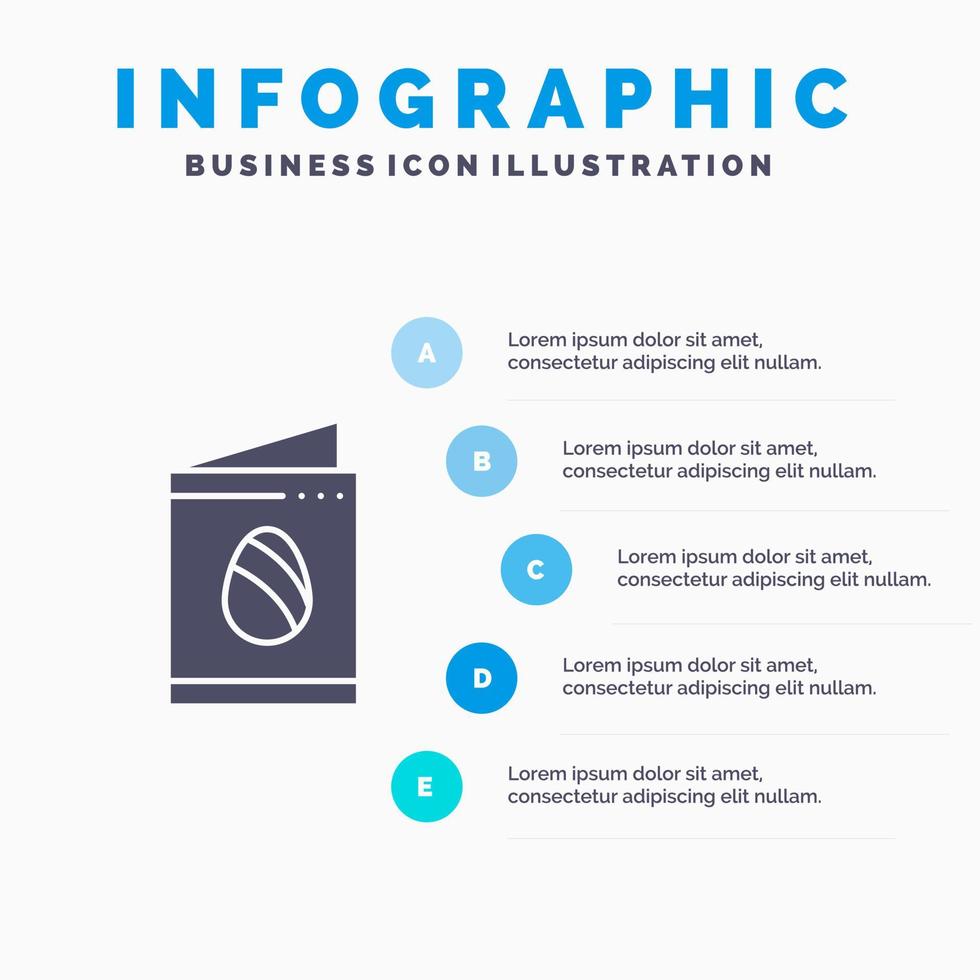 INFOGRAPHIC
BUSINESS ICON ILLUSTRATION

A
Lorem ipsum dolor sit amet, consectetur adipiscing elit nullam.

B
Lorem ipsum dolor sit amet, consectetur adipiscing elit nullam.

C
Lorem ipsum dolor sit amet, consectetur adipiscing elit nullam.

D
Lorem ipsum dolor sit amet, consectetur adipiscing elit nullam.

E
Lorem ipsum dolor sit amet, consectetur adipiscing elit nullam.