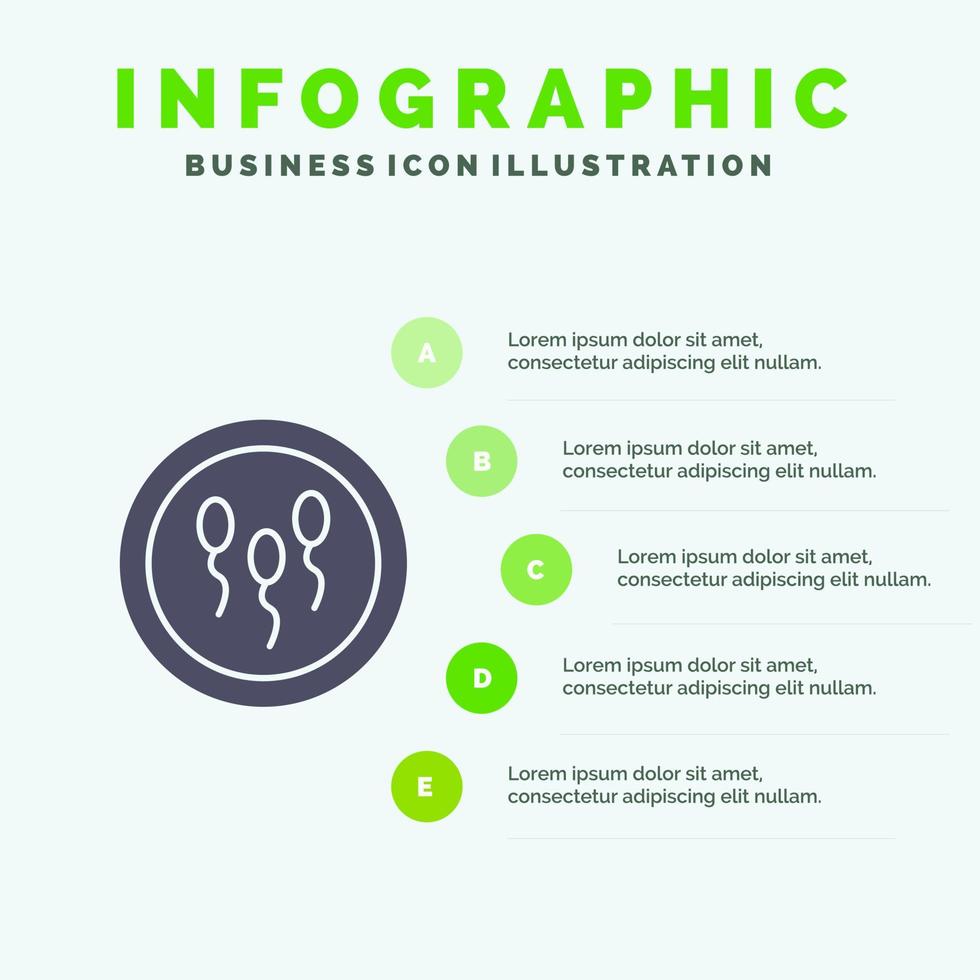 INFOGRAPHIC
BUSINESS ICON ILLUSTRATION

A
Lorem ipsum dolor sit amet, consectetur adipiscing elit nullam.

B
Lorem ipsum dolor sit amet, consectetur adipiscing elit nullam.

C
Lorem ipsum dolor sit amet, consectetur adipiscing elit nullam.

D
Lorem ipsum dolor sit amet, consectetur adipiscing elit nullam.

E
Lorem ipsum dolor sit amet, consectetur adipiscing elit nullam.