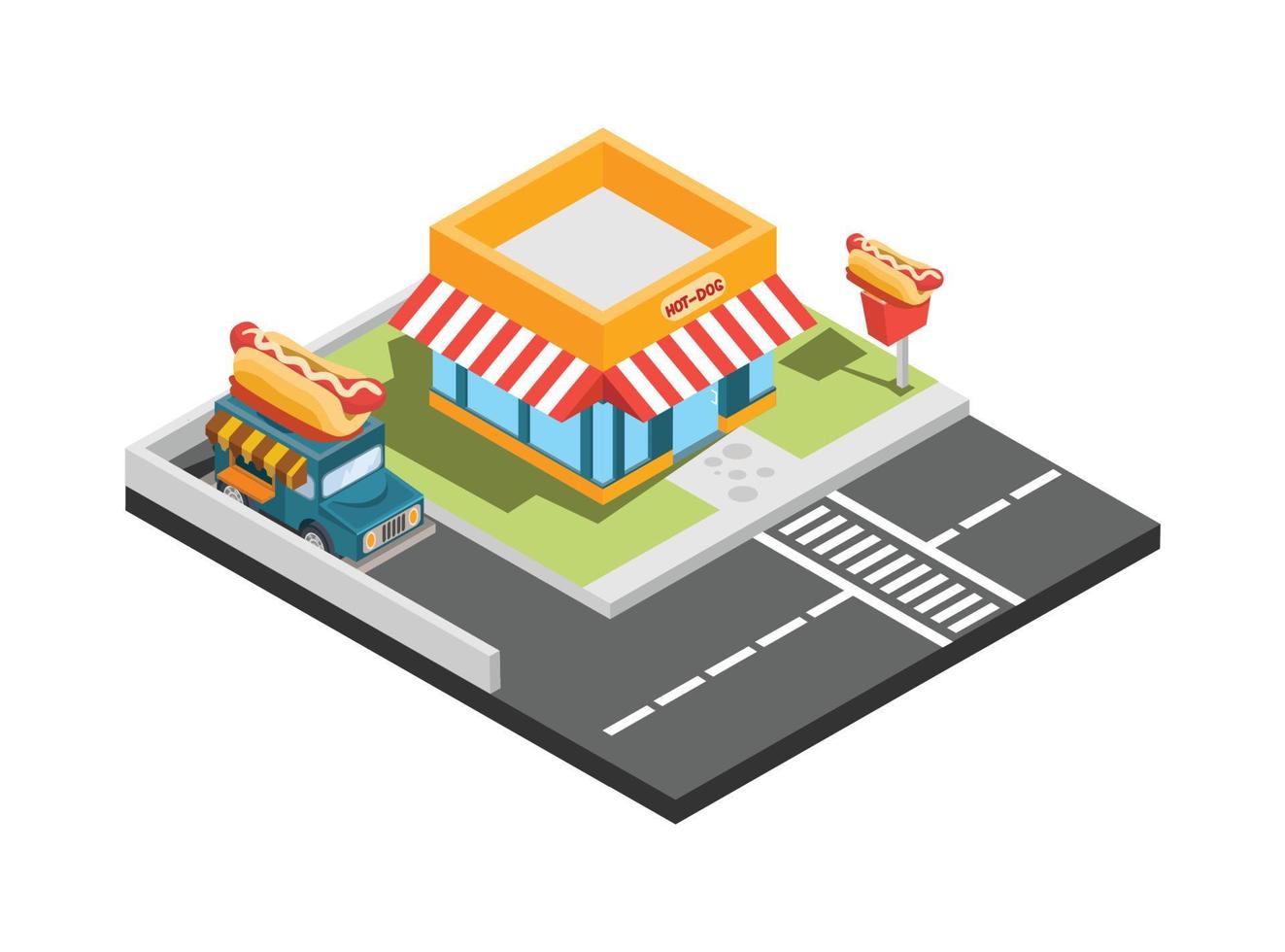 HOT-DOG