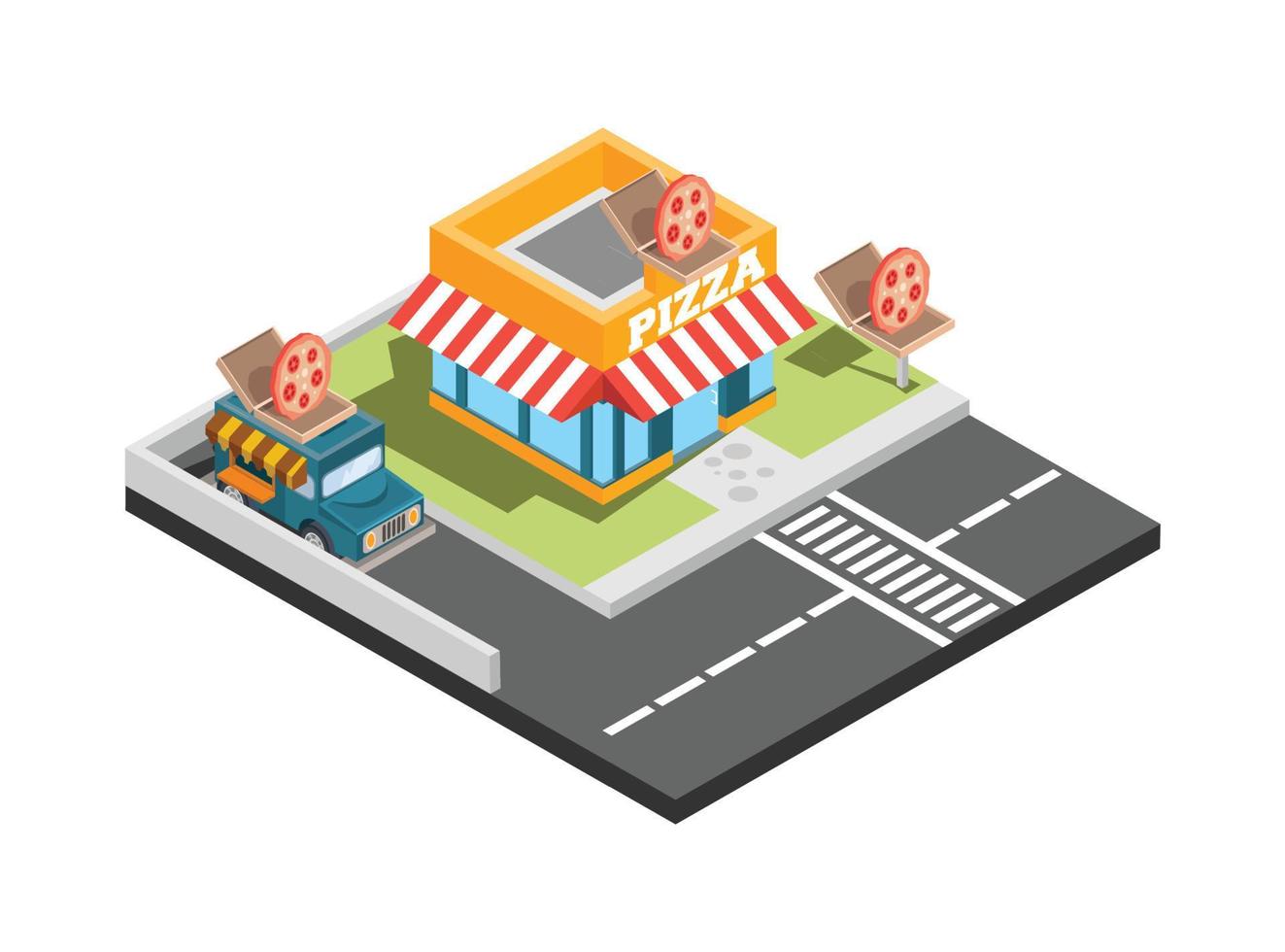 PIZZA