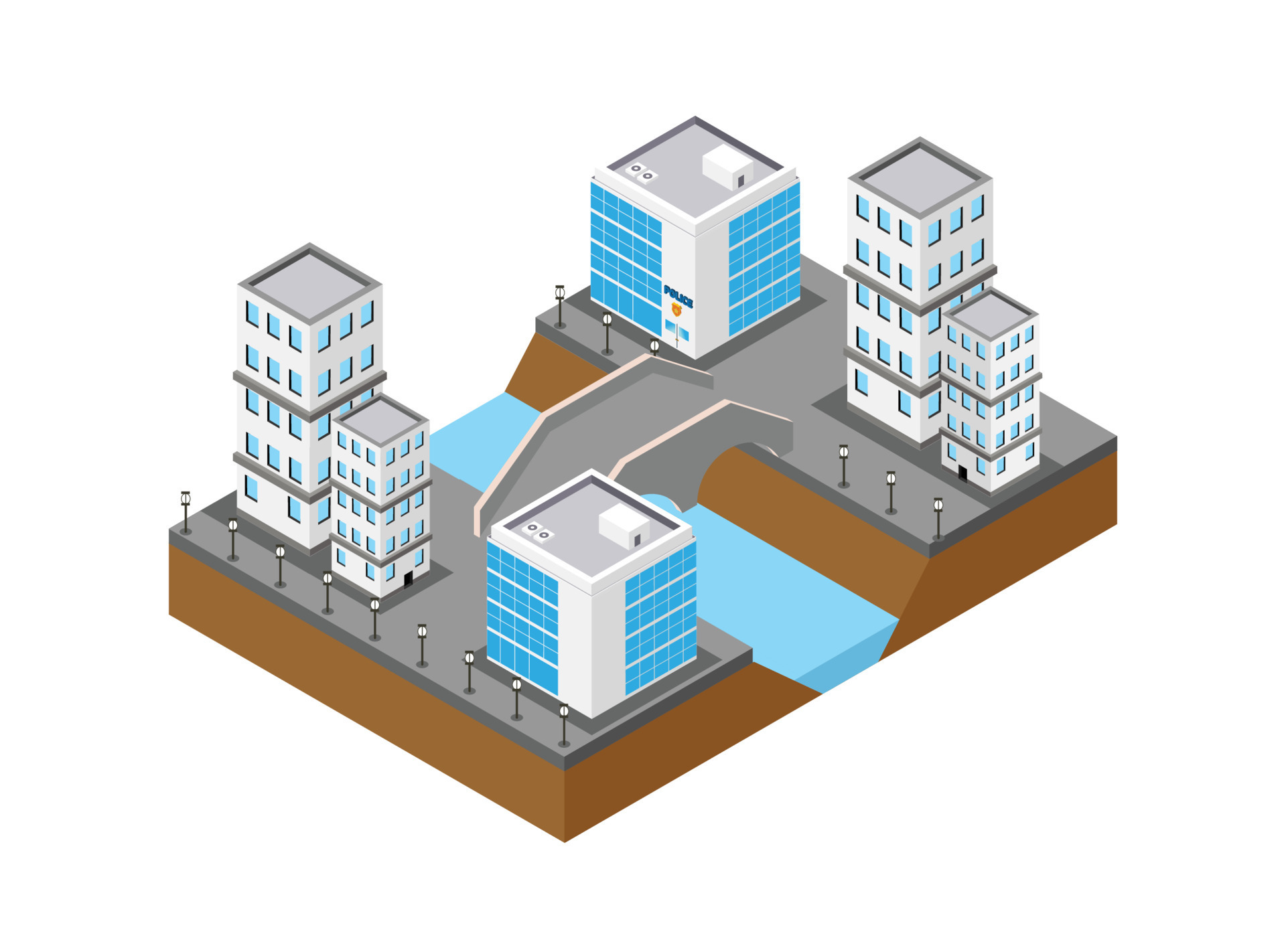 POLICE