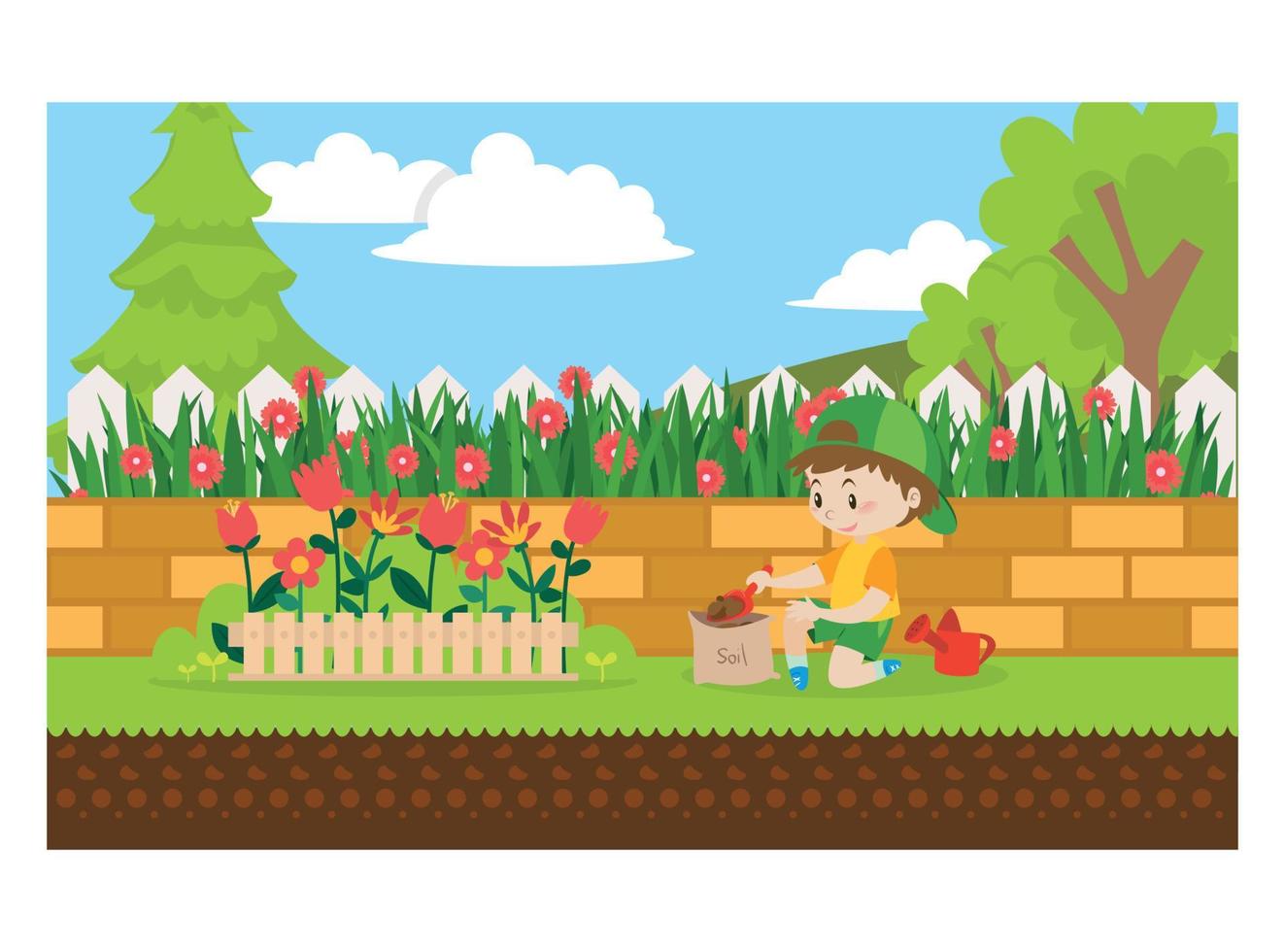 Soil