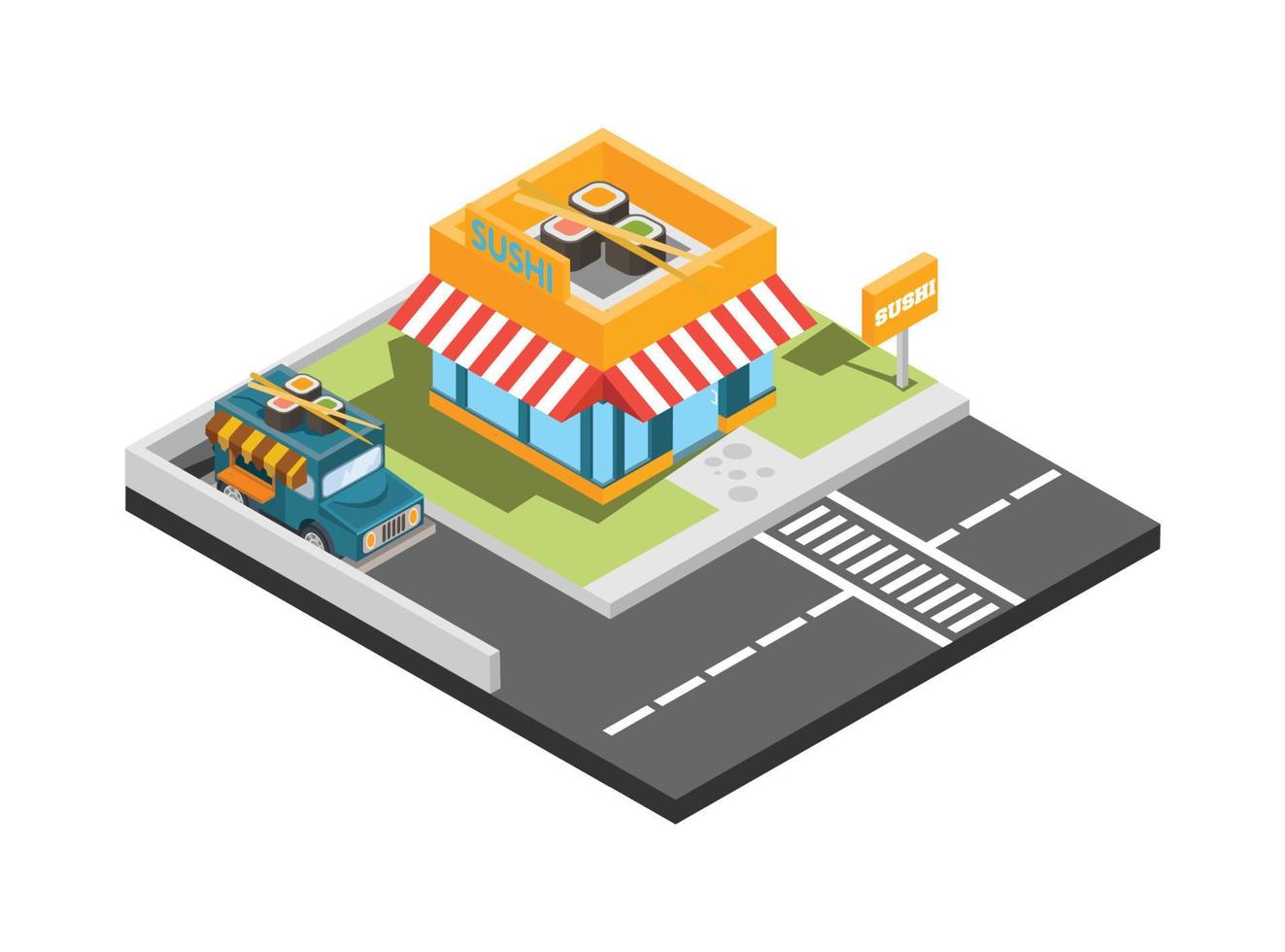 SUSHI

SUSHI